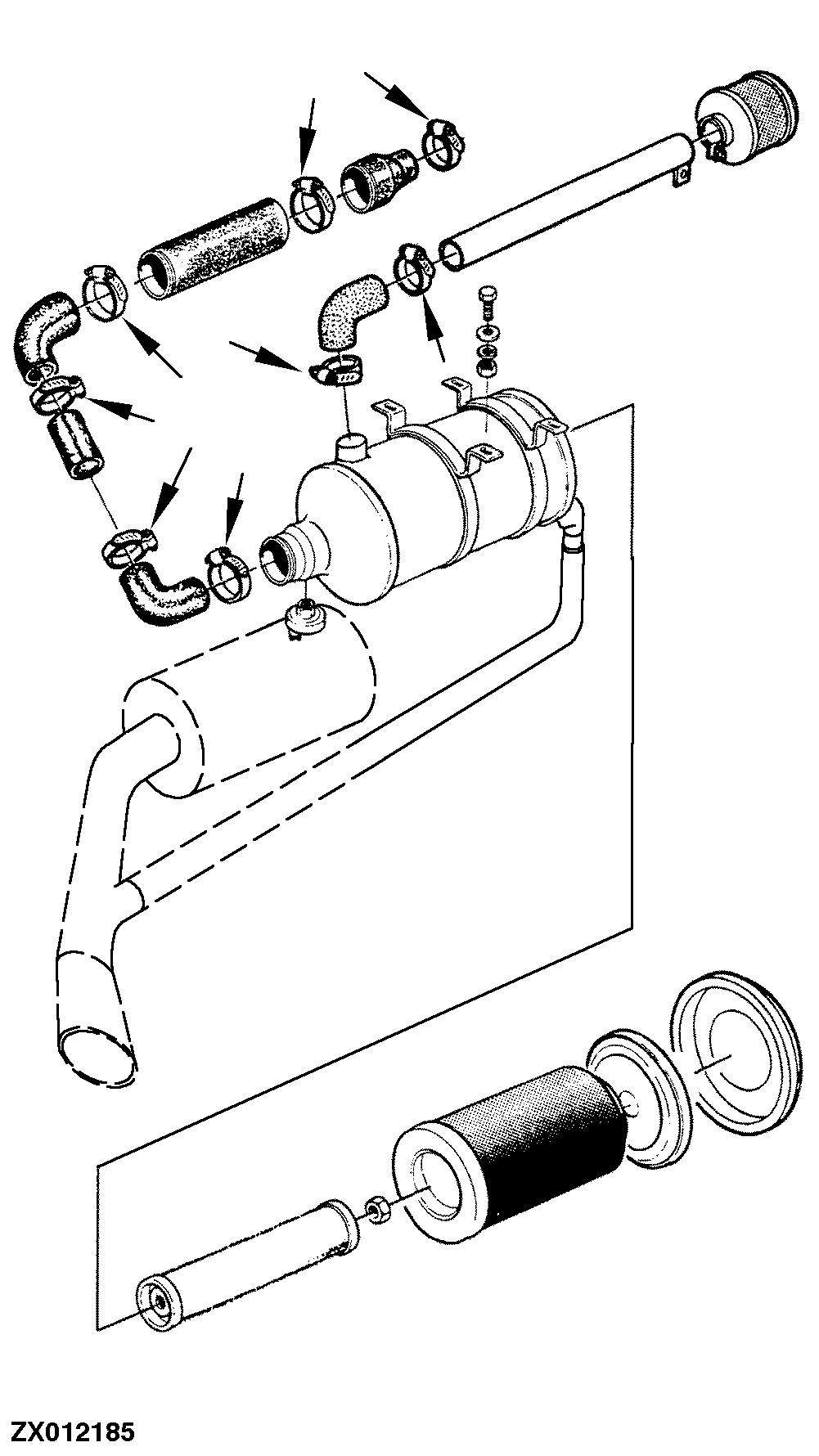 ZX012185