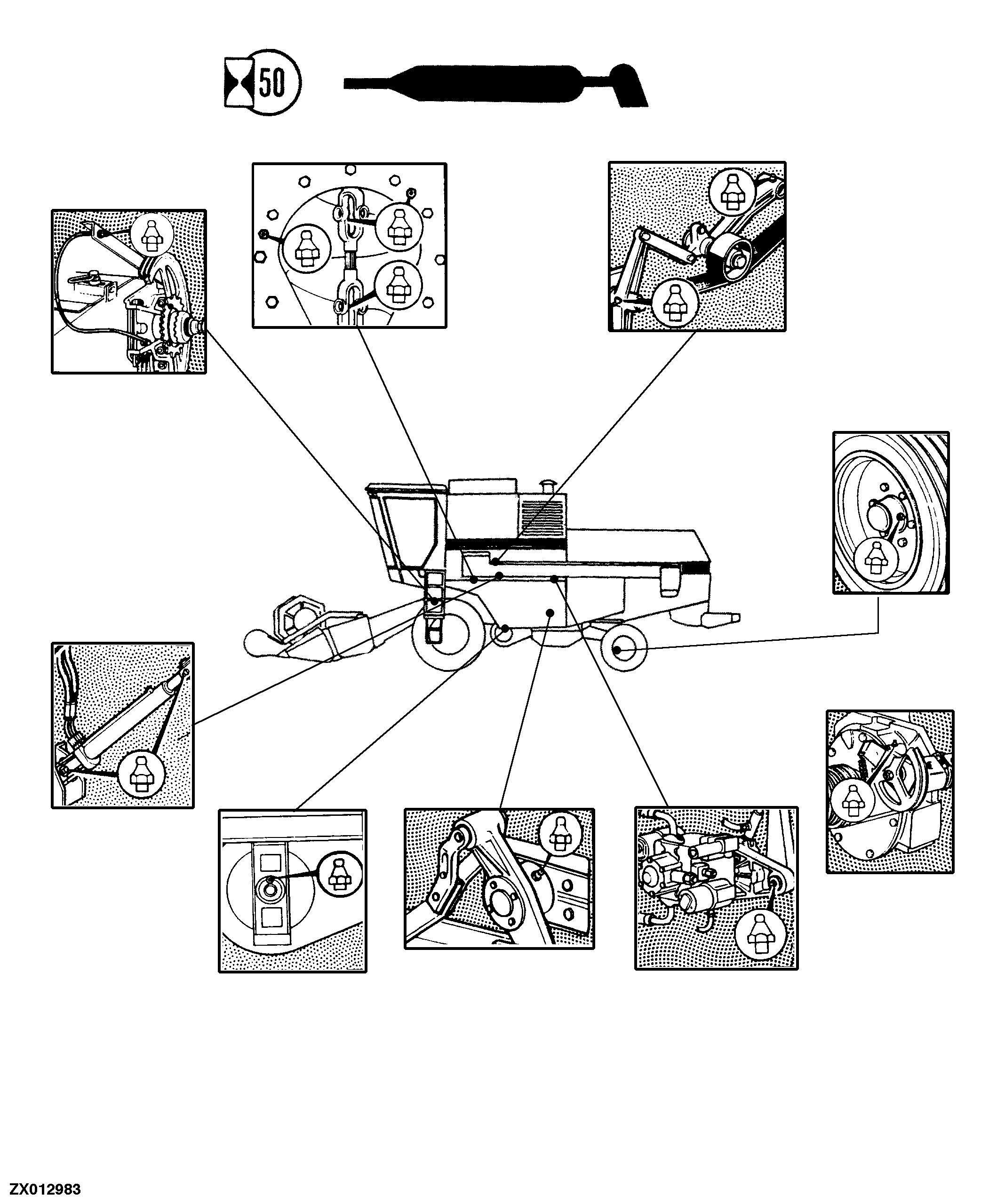 50

ZX012983