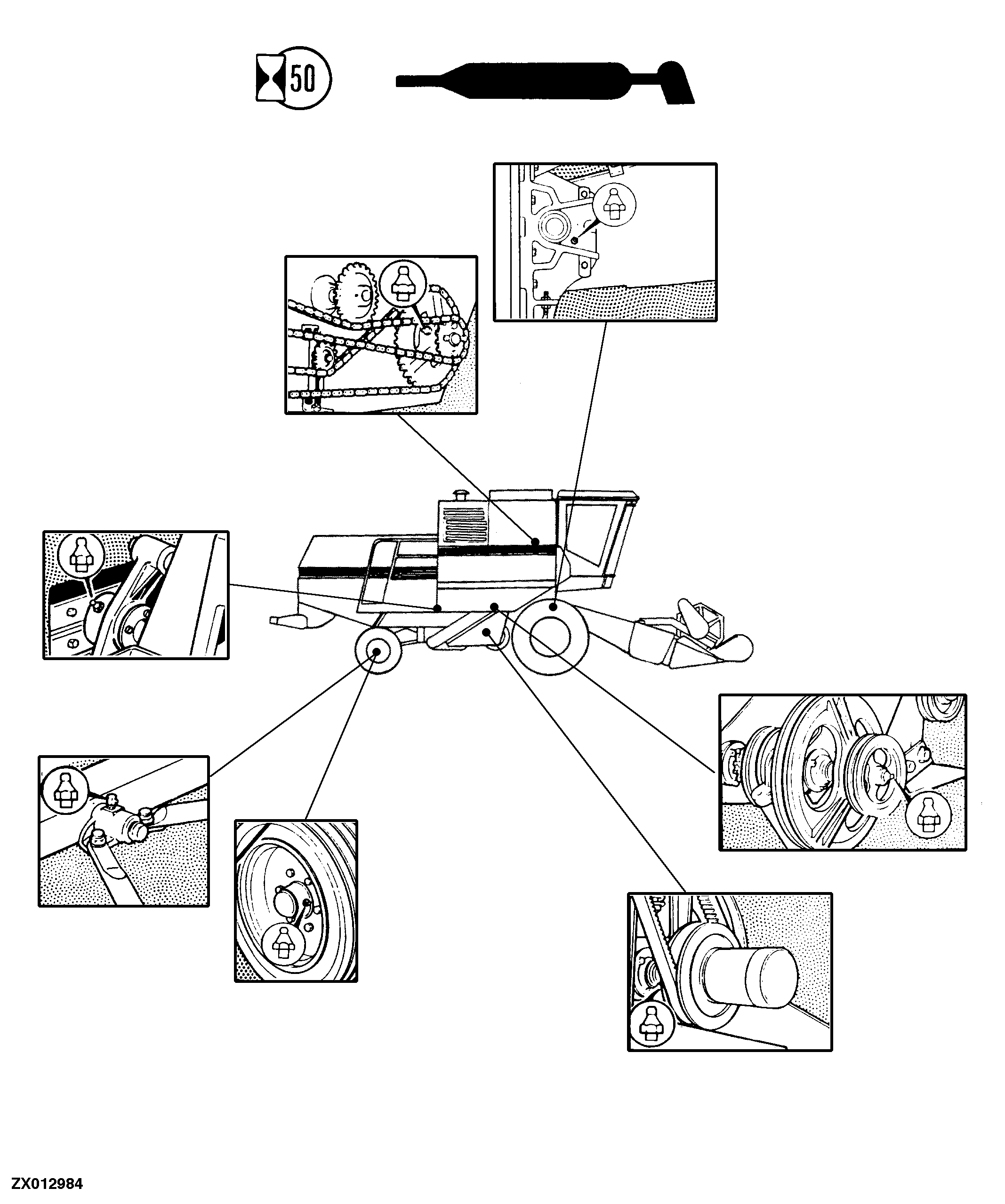 50

ZX012984