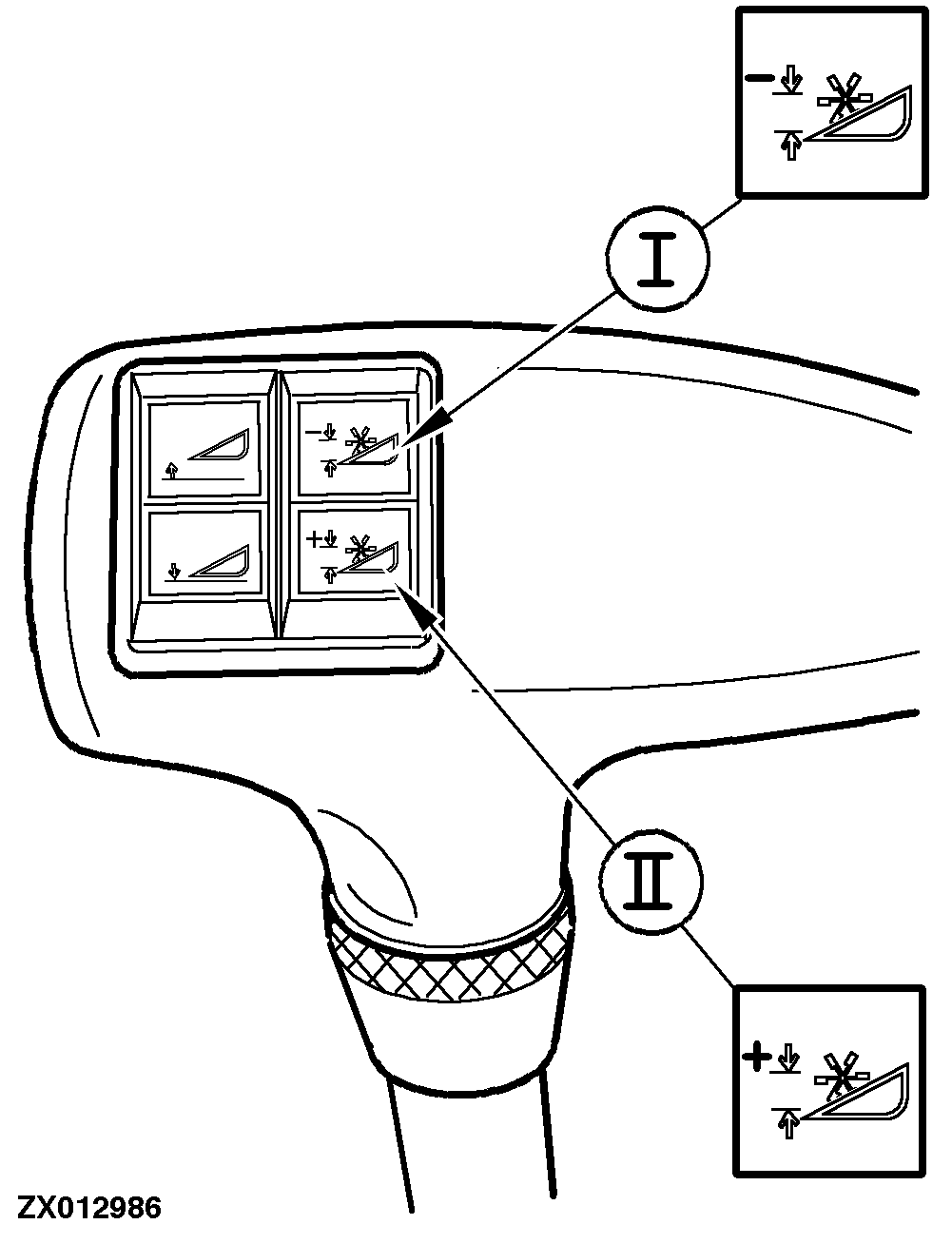 I

II

ZX012986