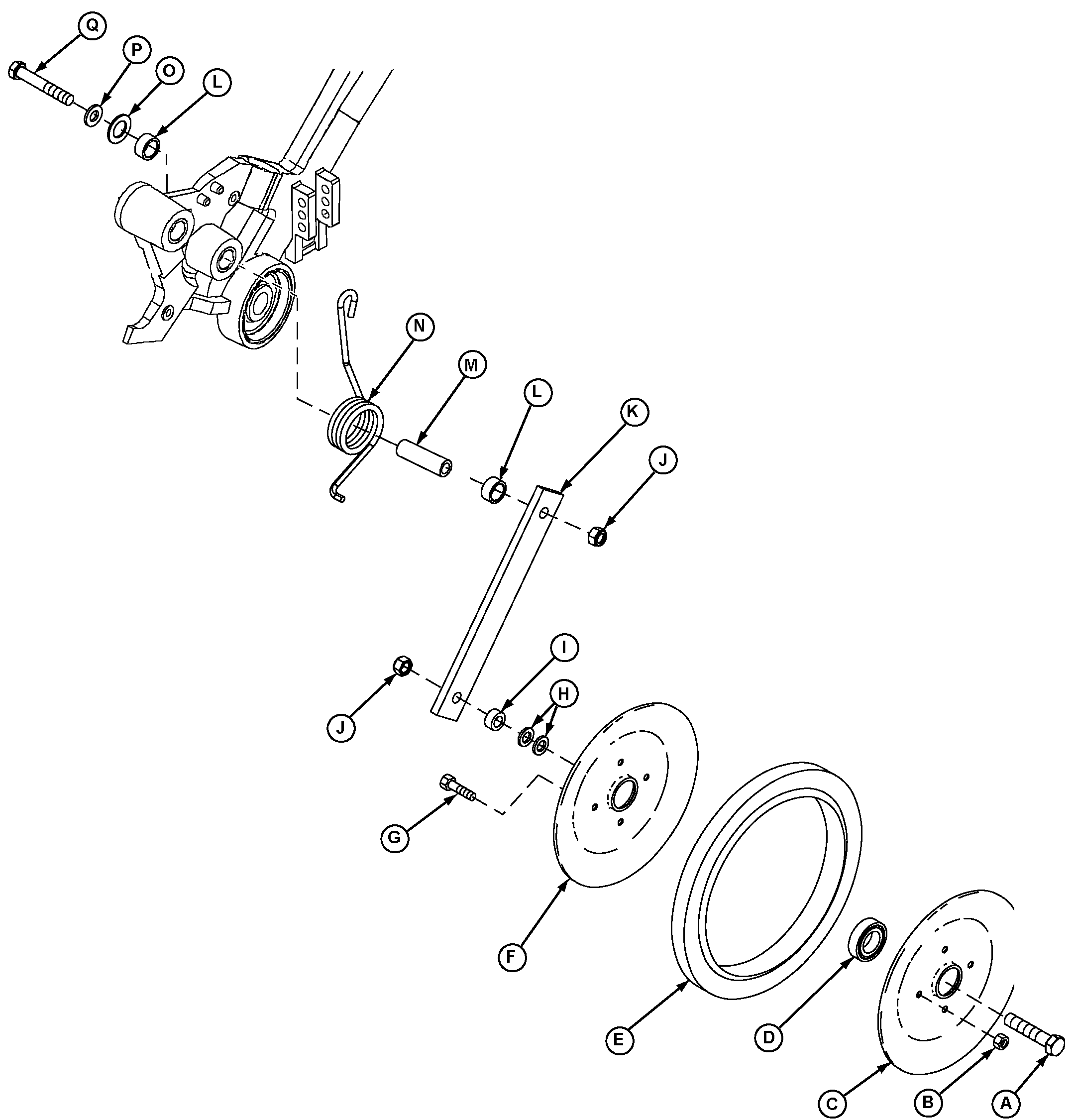 Q
P
O
L
N
M
L
K
J
I
H
J
G
F
E
D
C
B
A