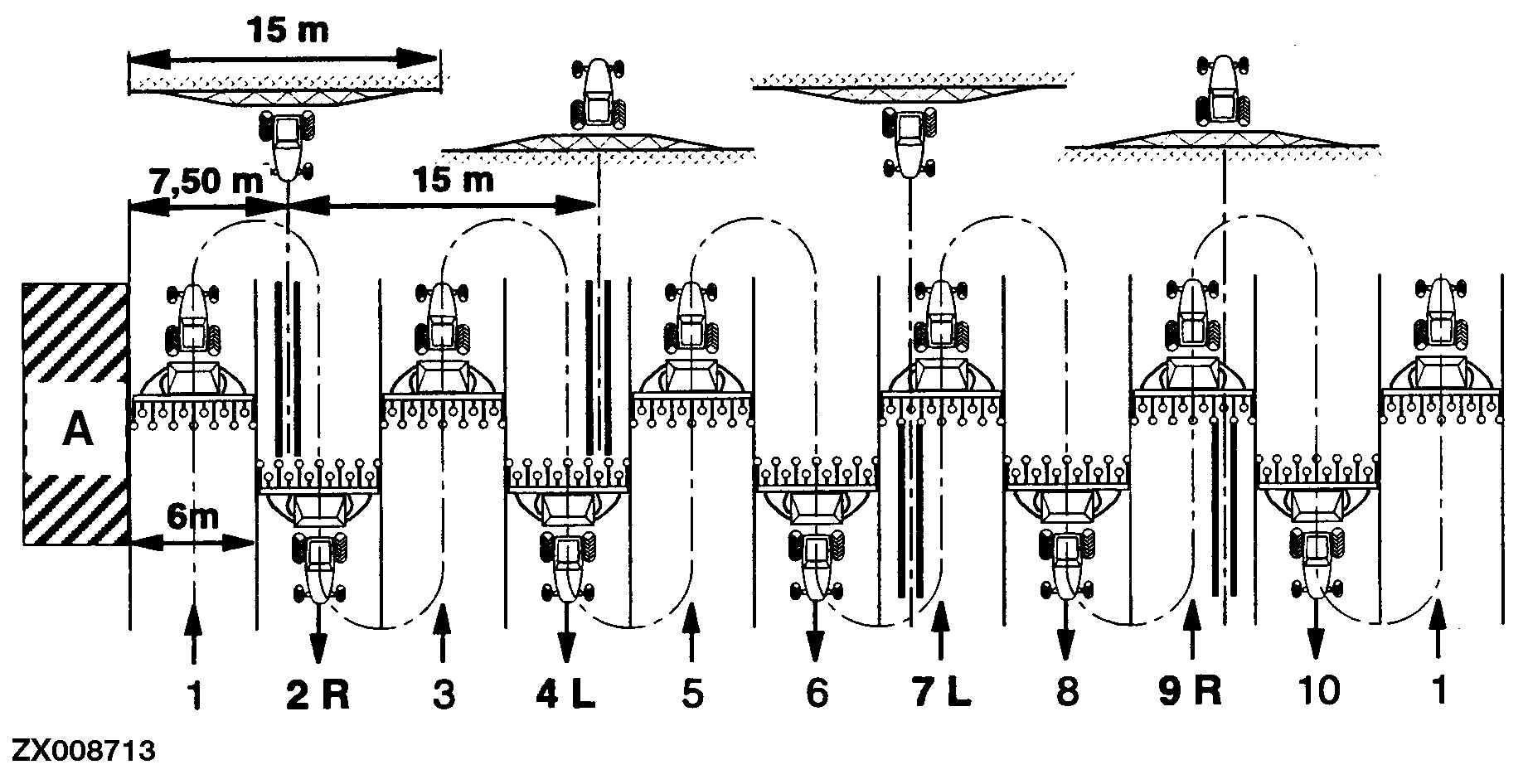 15 m

7,50 m

15 m

A

6m

1

2 R

3

4 L

5

6

7 L

8

9 R

10

1

ZX008713