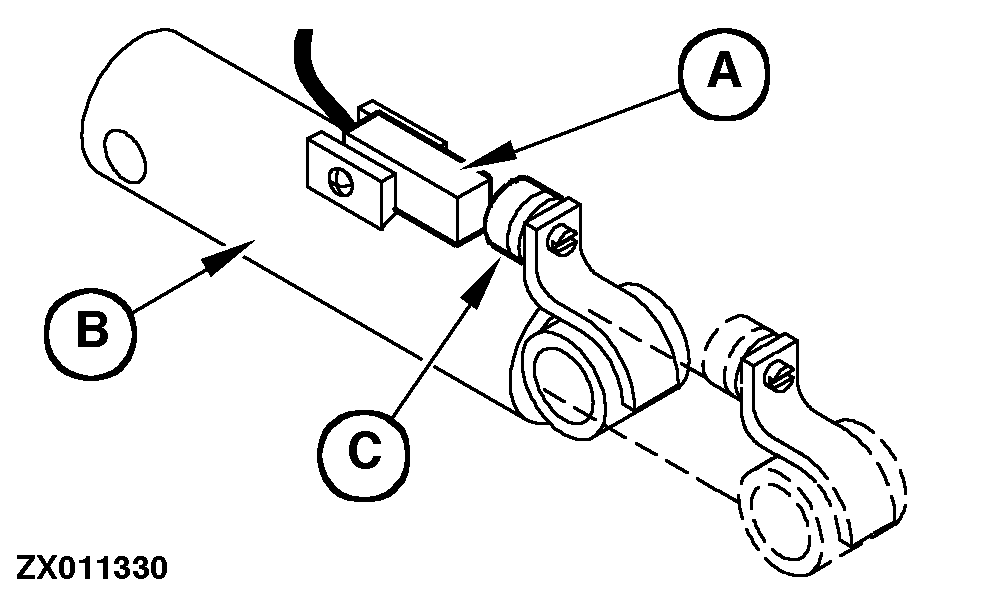 A
B
C
ZX011330