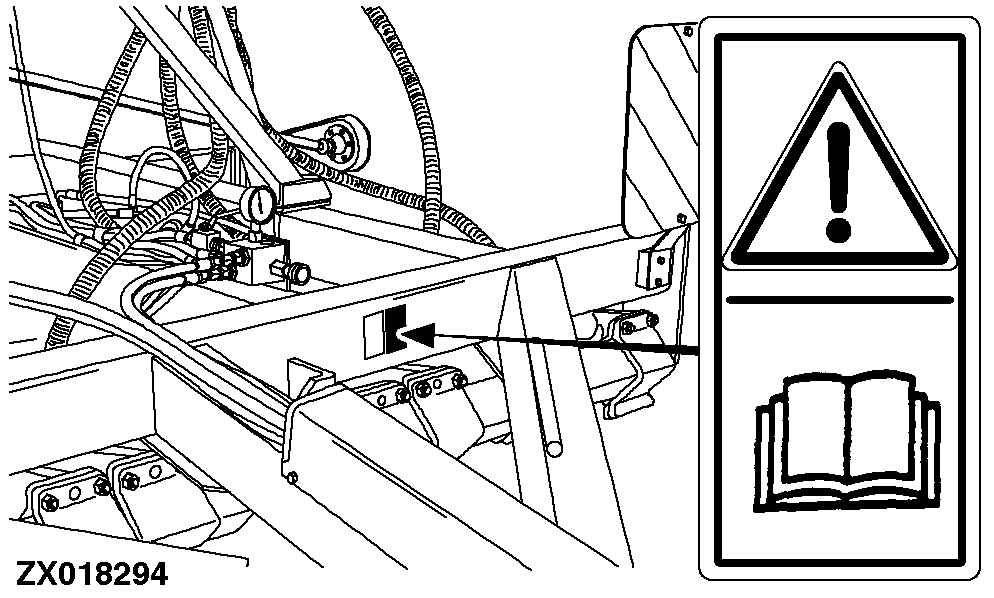 ZX018294