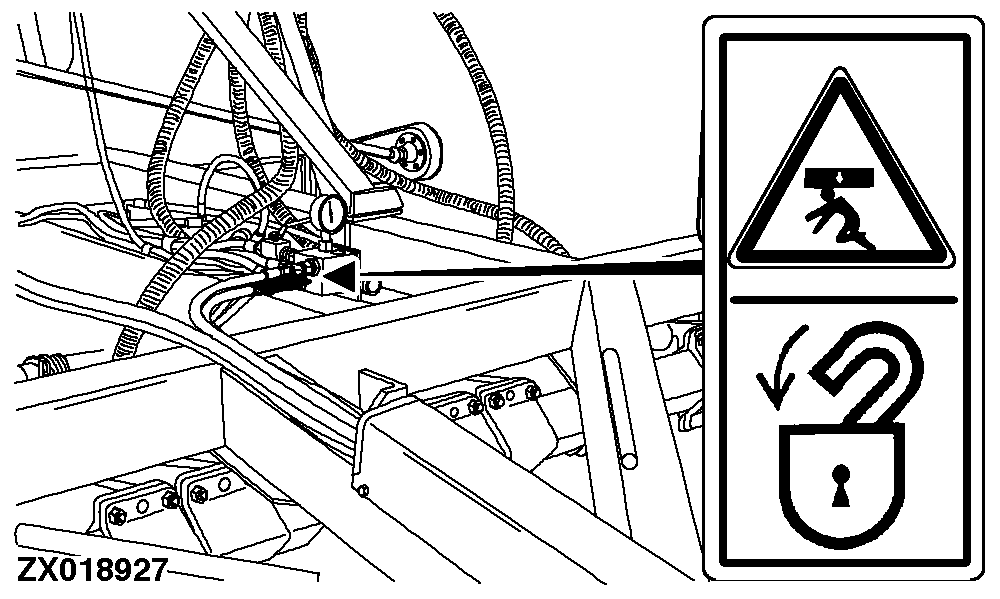 ZX018927