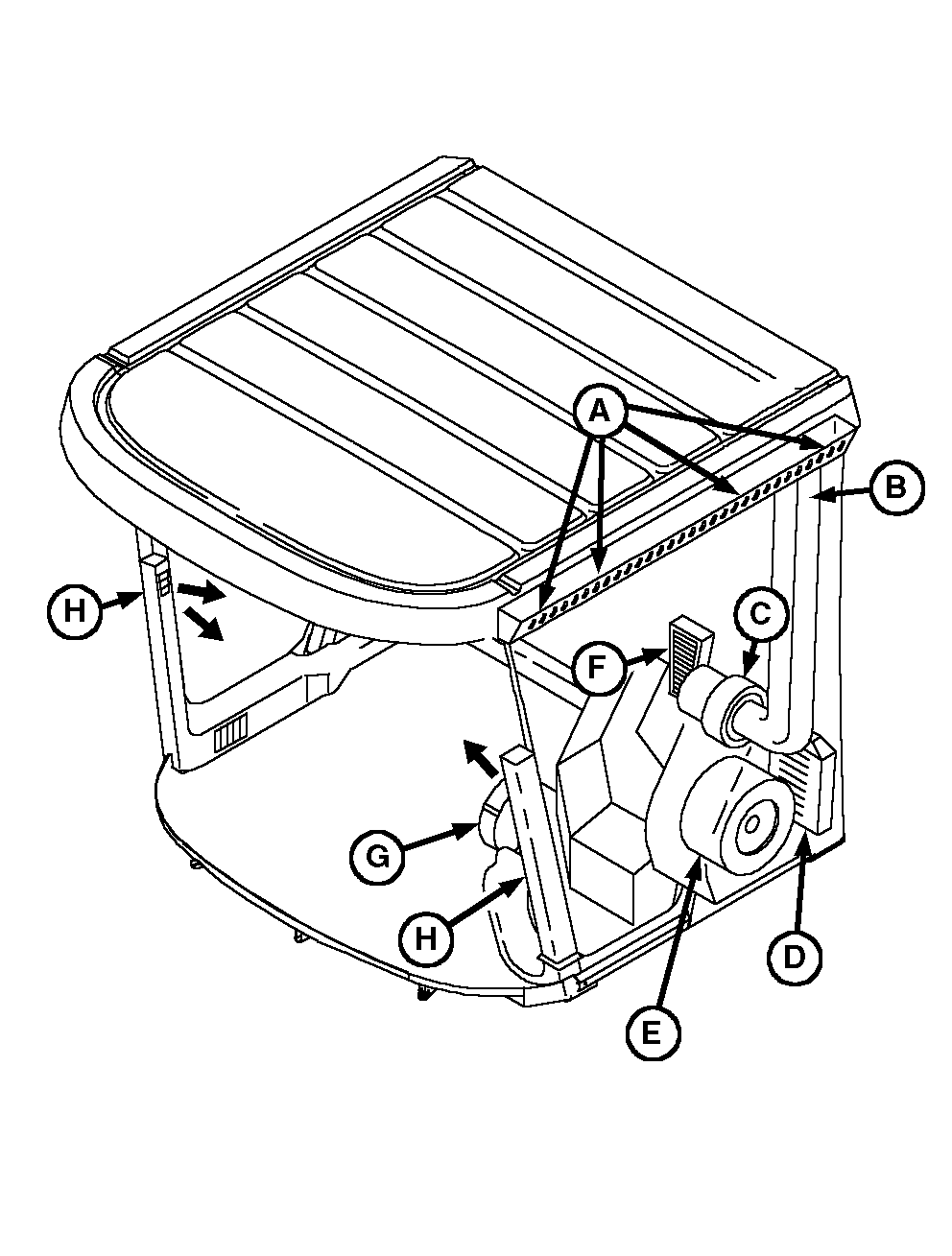 A
B
H
C
F
G
H
D
E