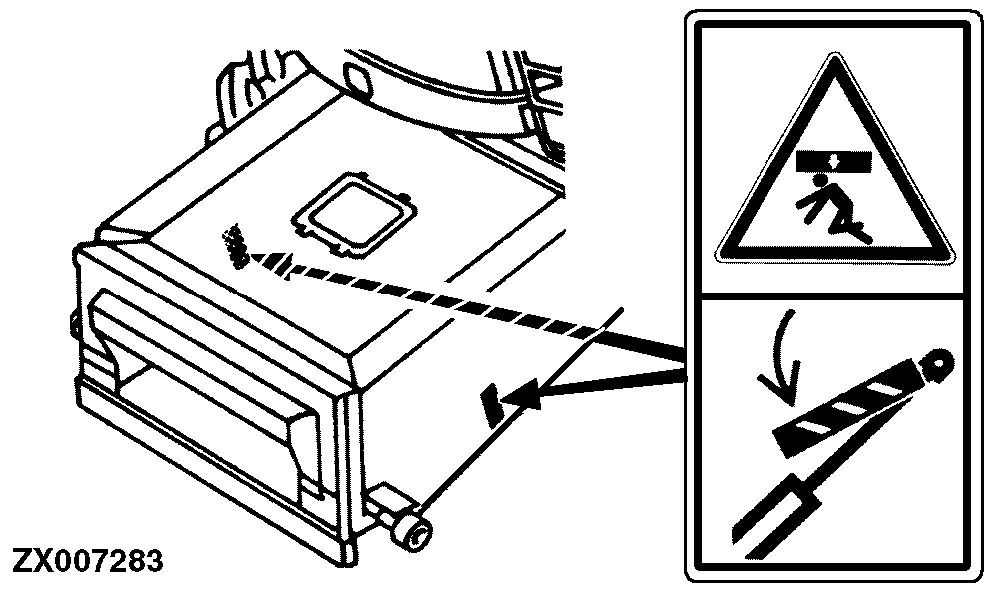 ZX007283