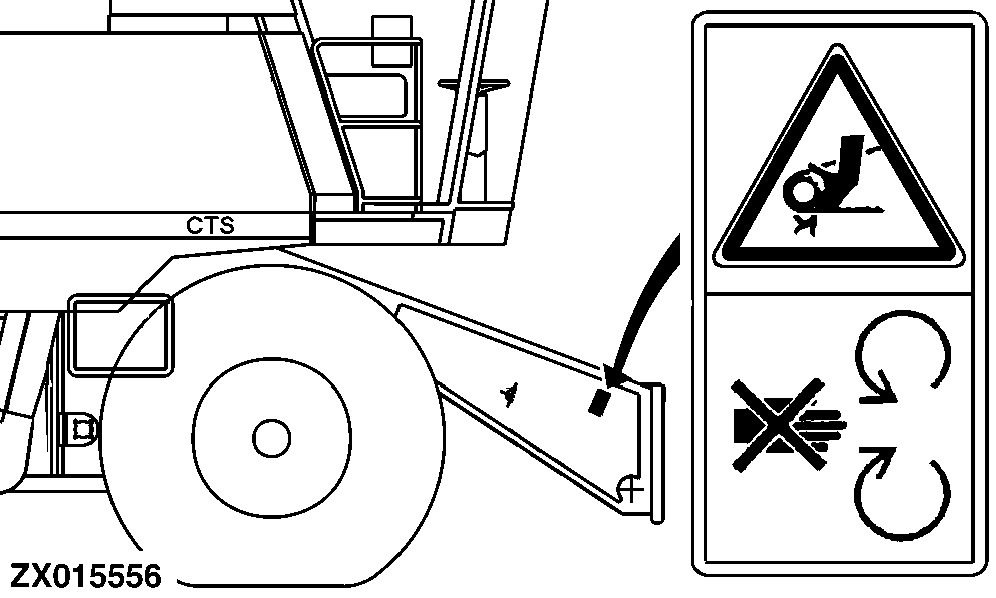 CTS

ZX015556