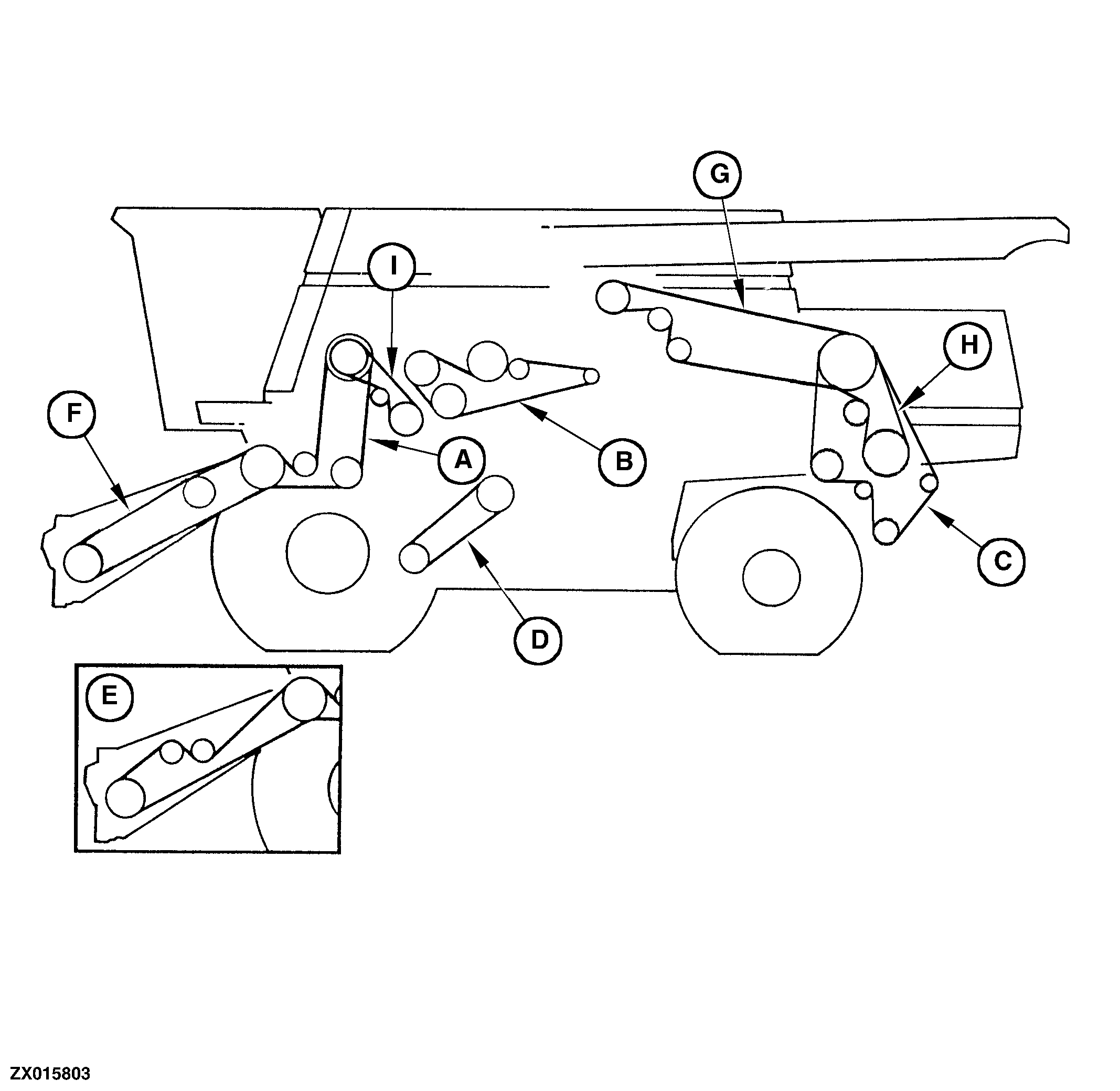 G
I
H
F
A
B
C
D
E
ZX015803