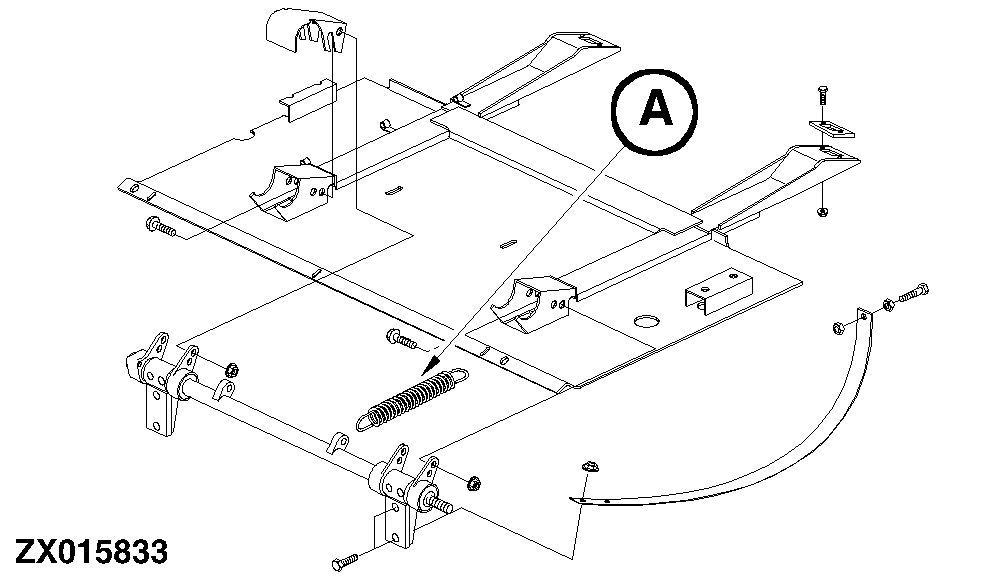 A

ZX015833