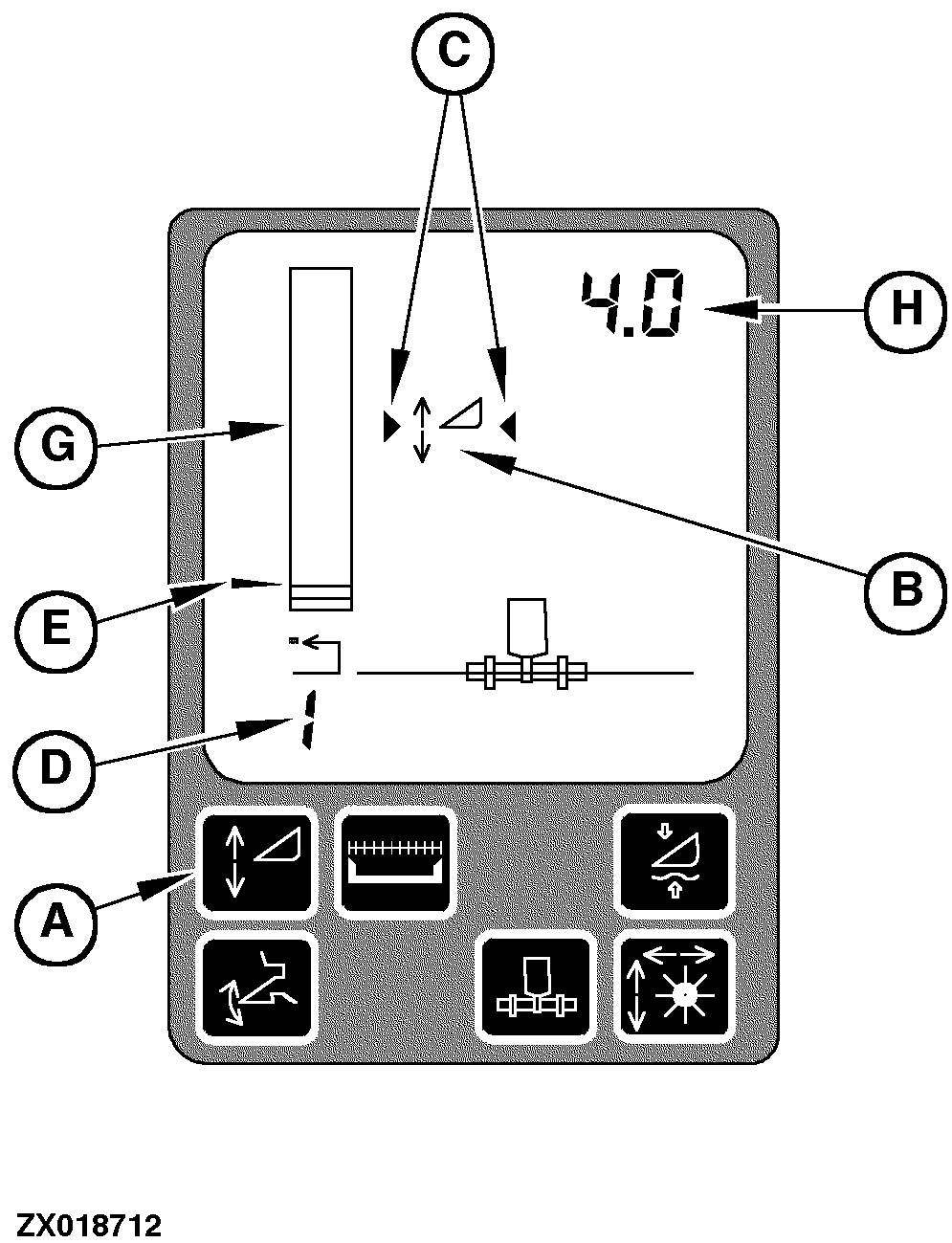 C

4.0

H

G

B

E

1

D

A

ZX018712