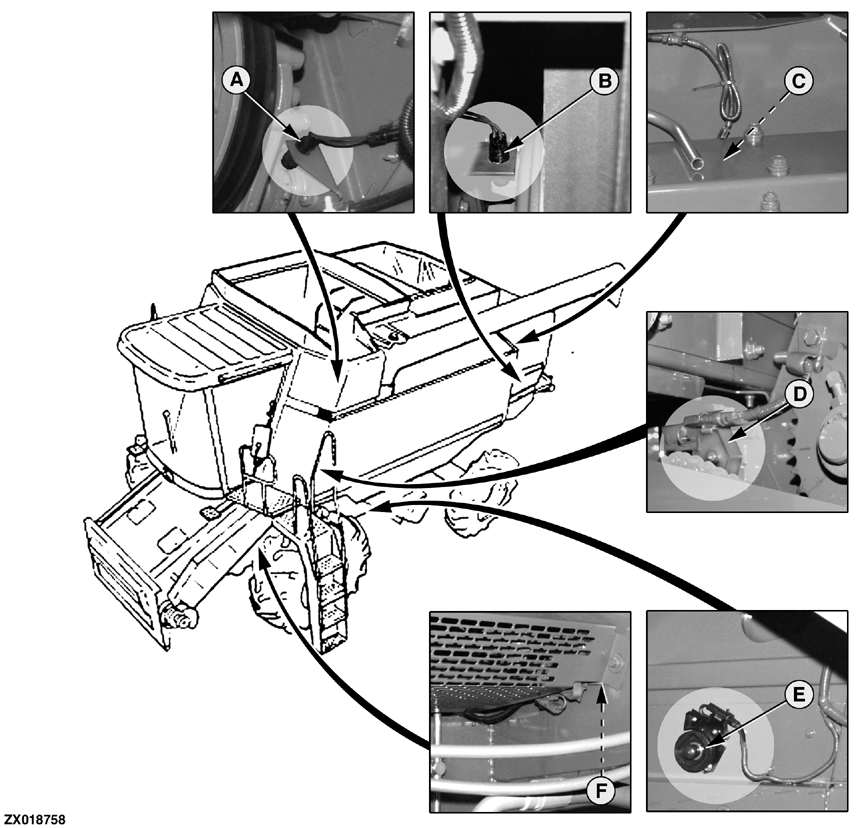 A
B
C
D
E
F
ZX018758