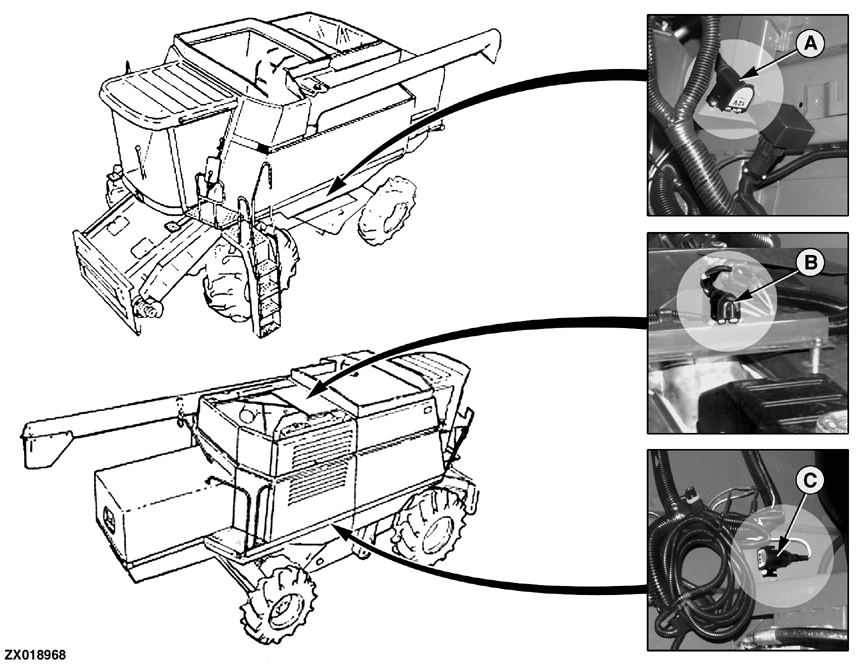 A

12V

B

C

ZX018968