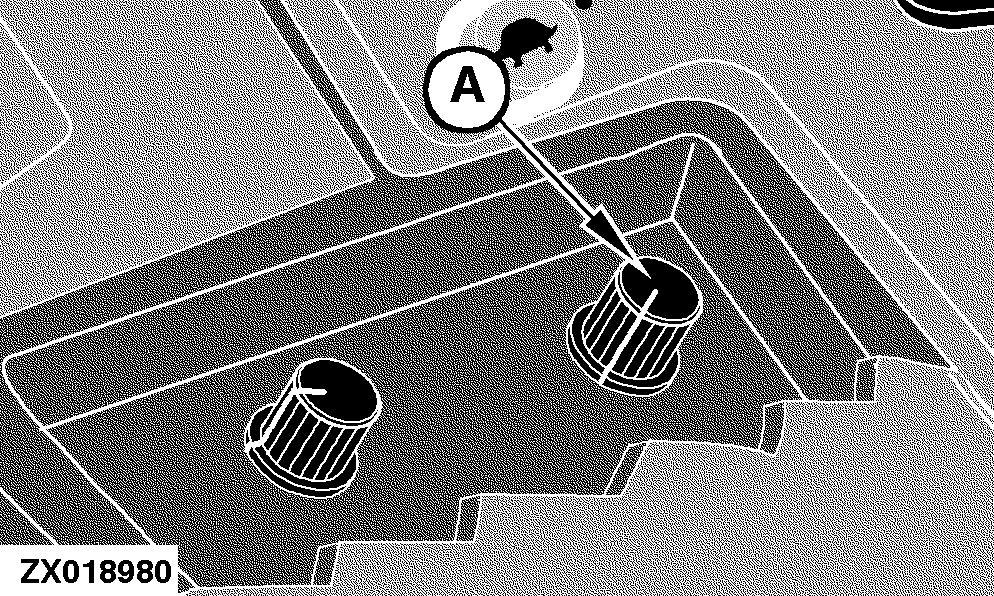 A

ZX018980