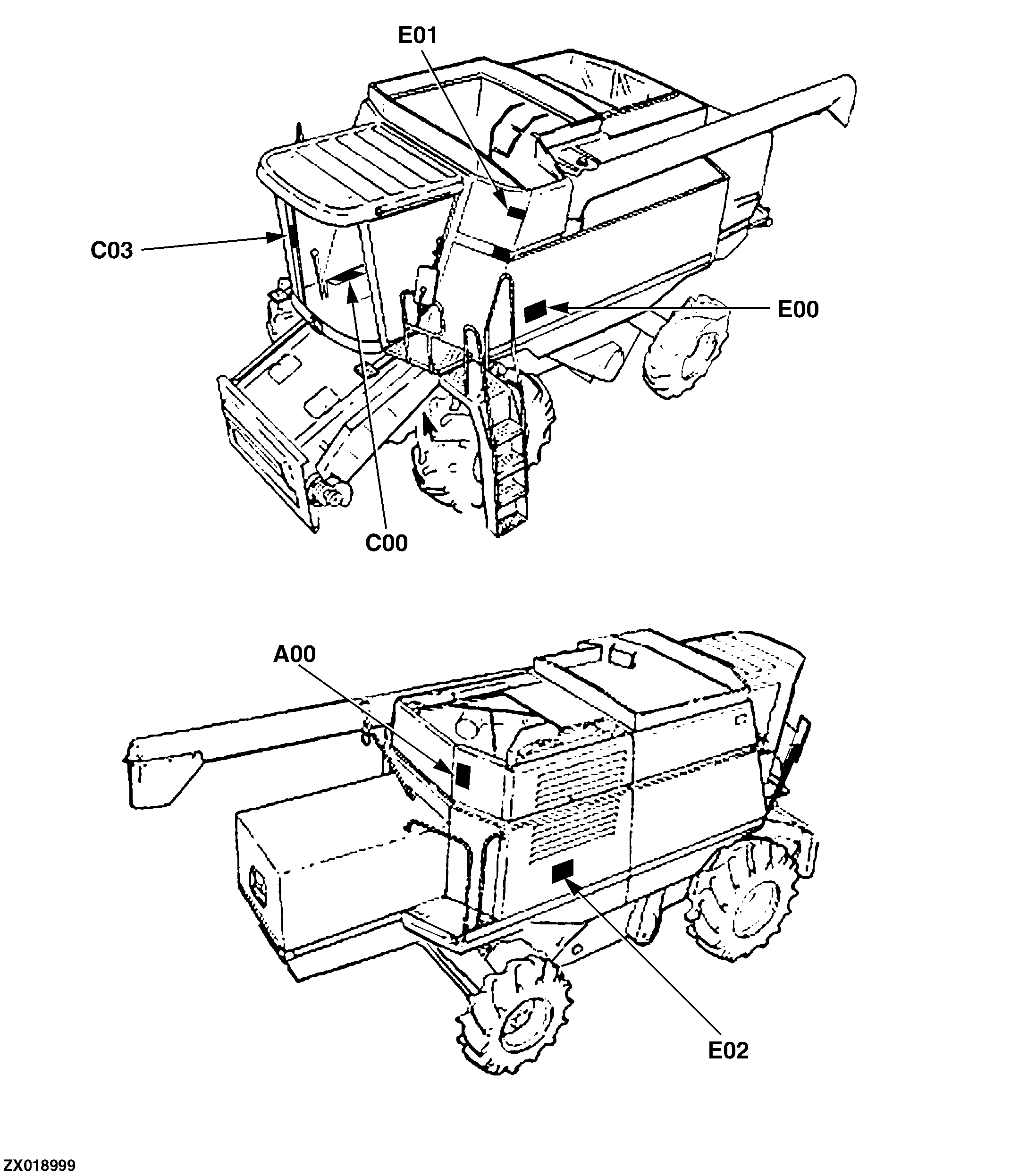 E01
C03
E00
C00
A00
E02
ZX018999