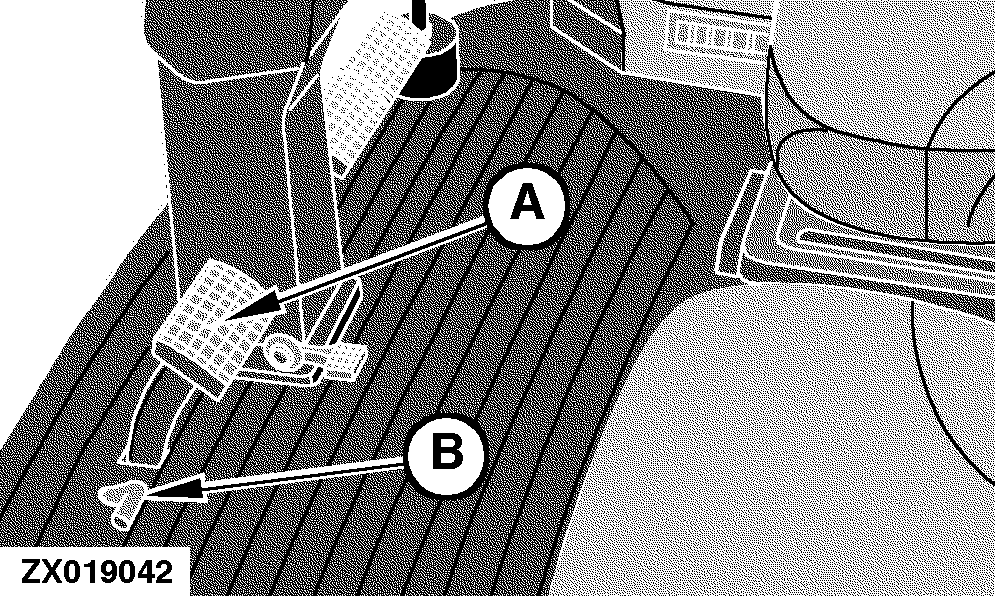 A

B

ZX019042