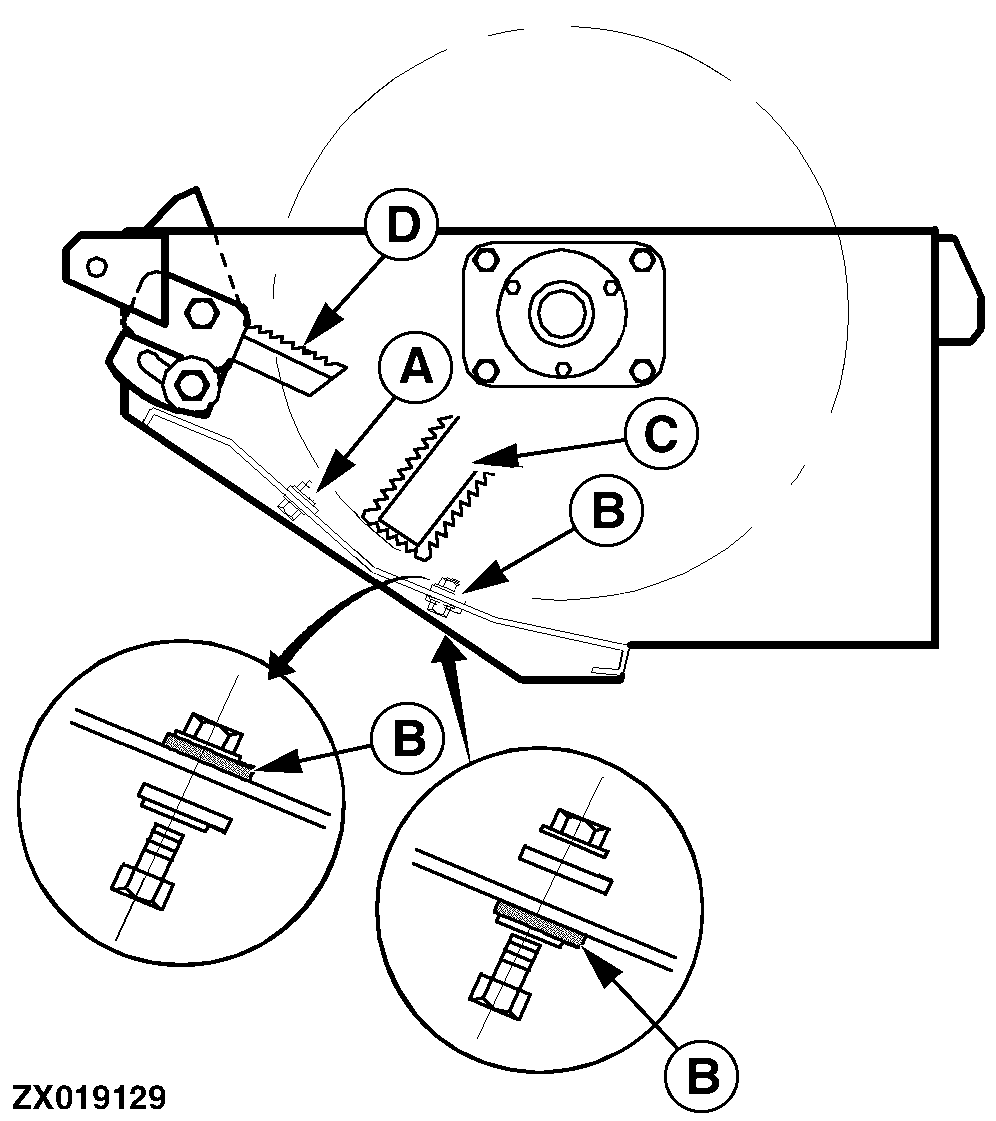 D
A
C
B
B
B
ZX019129