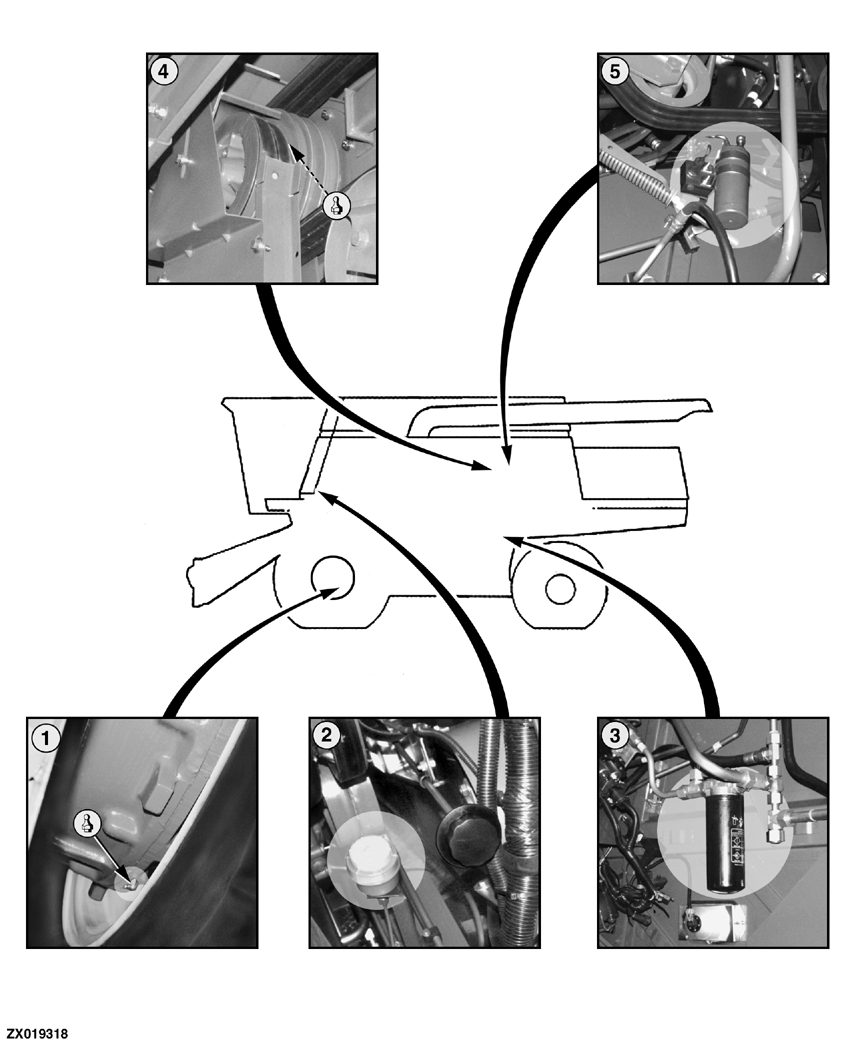 4

5

1

2

3

ZX019318