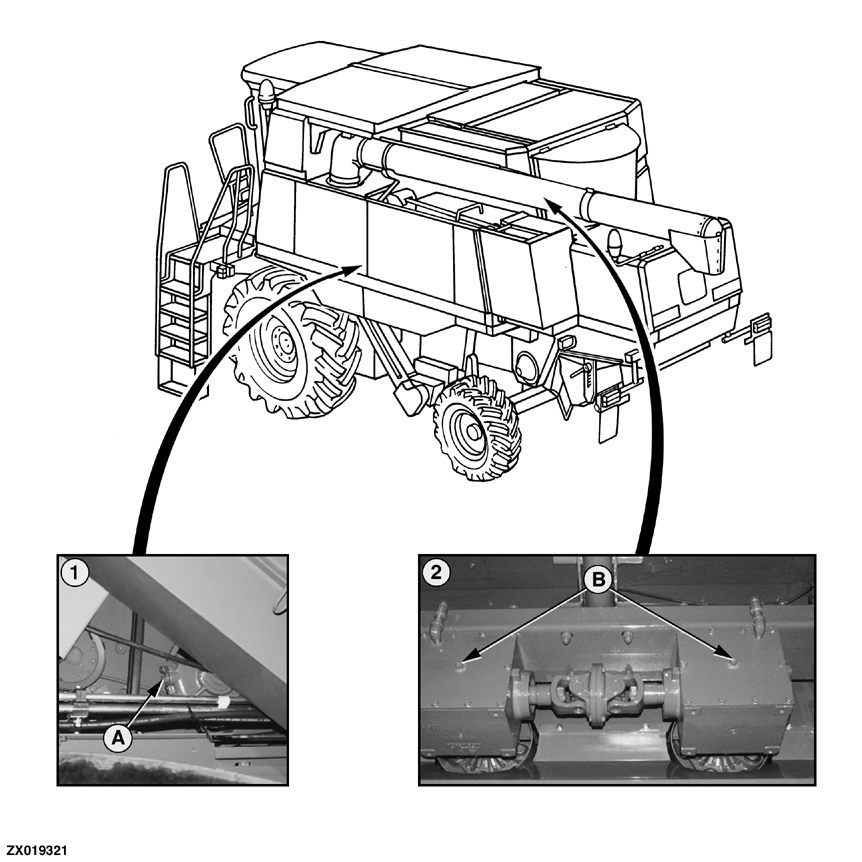 1
A
2
B
ZX019321