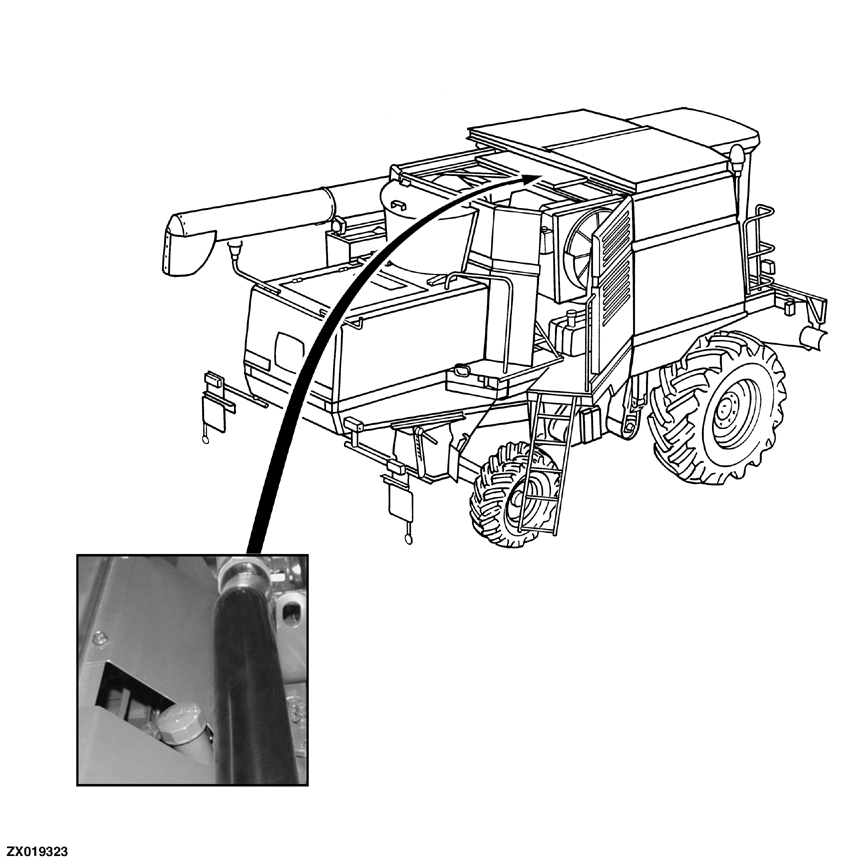 ZX019323