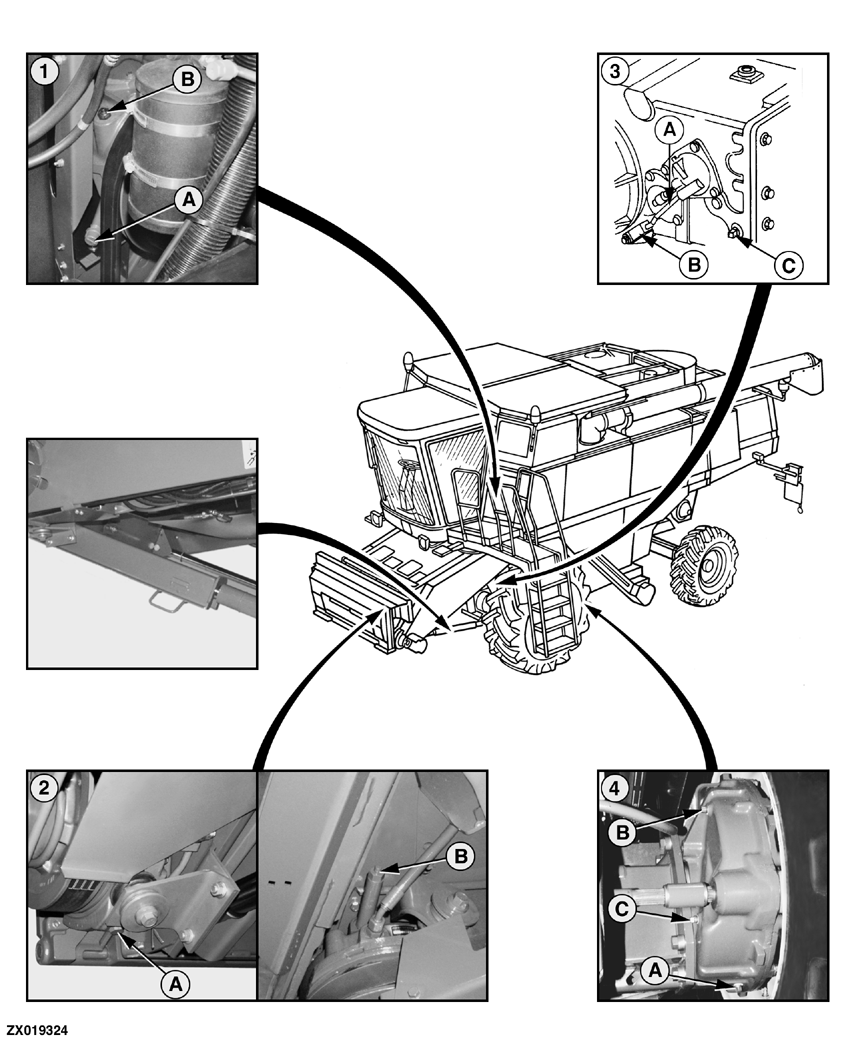 1
B
A

3
A
B
C

2
A
B

4
B
C
A

ZX019324