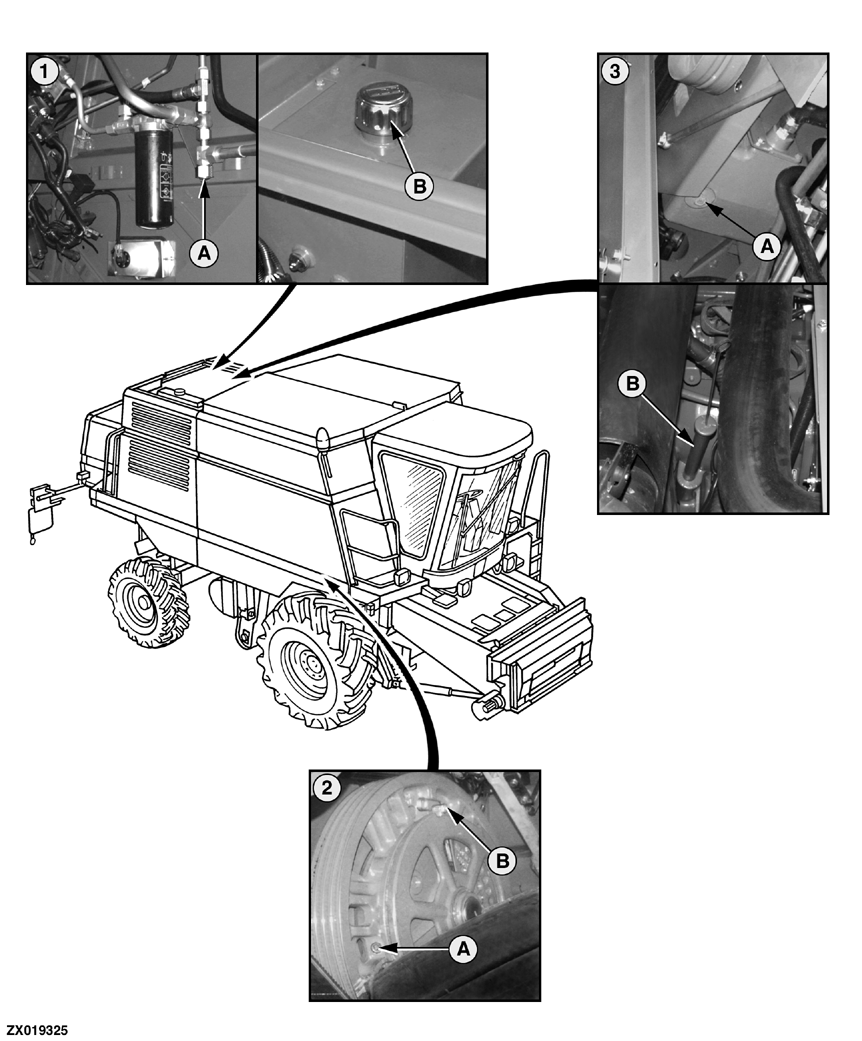 1
A
B
3
A
B
2
B
A
ZX019325