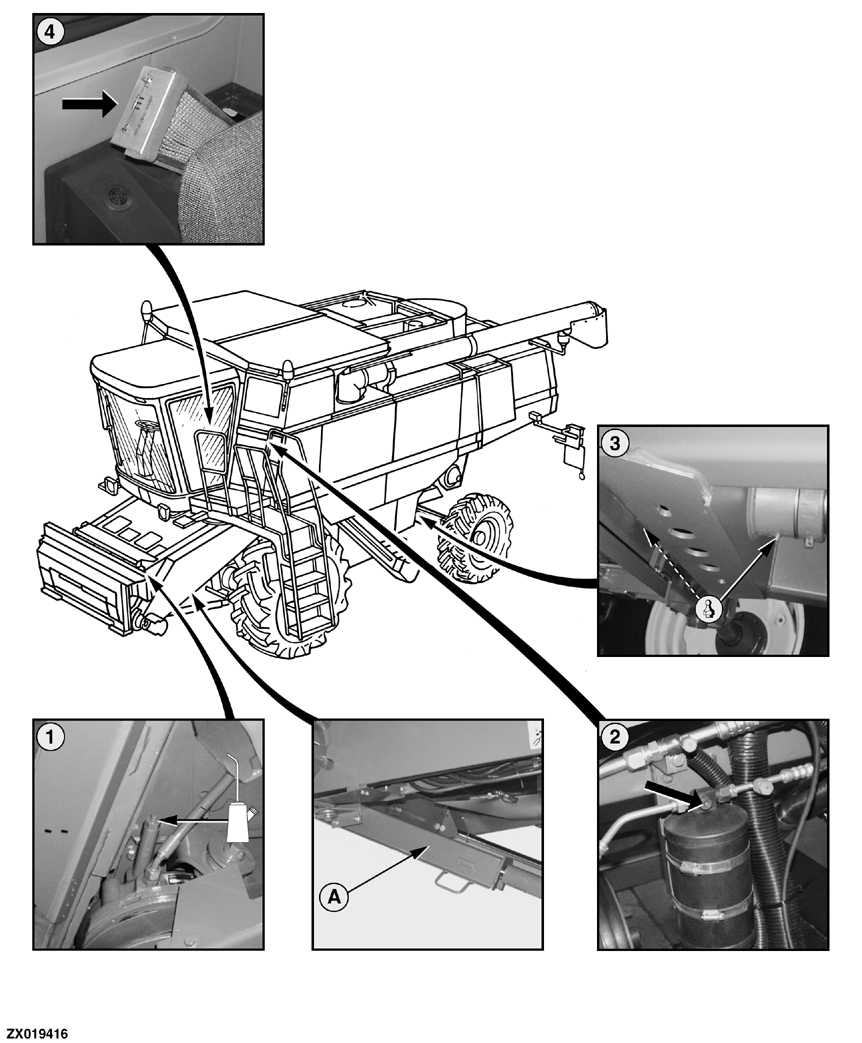 4

3

1

A

2

ZX019416