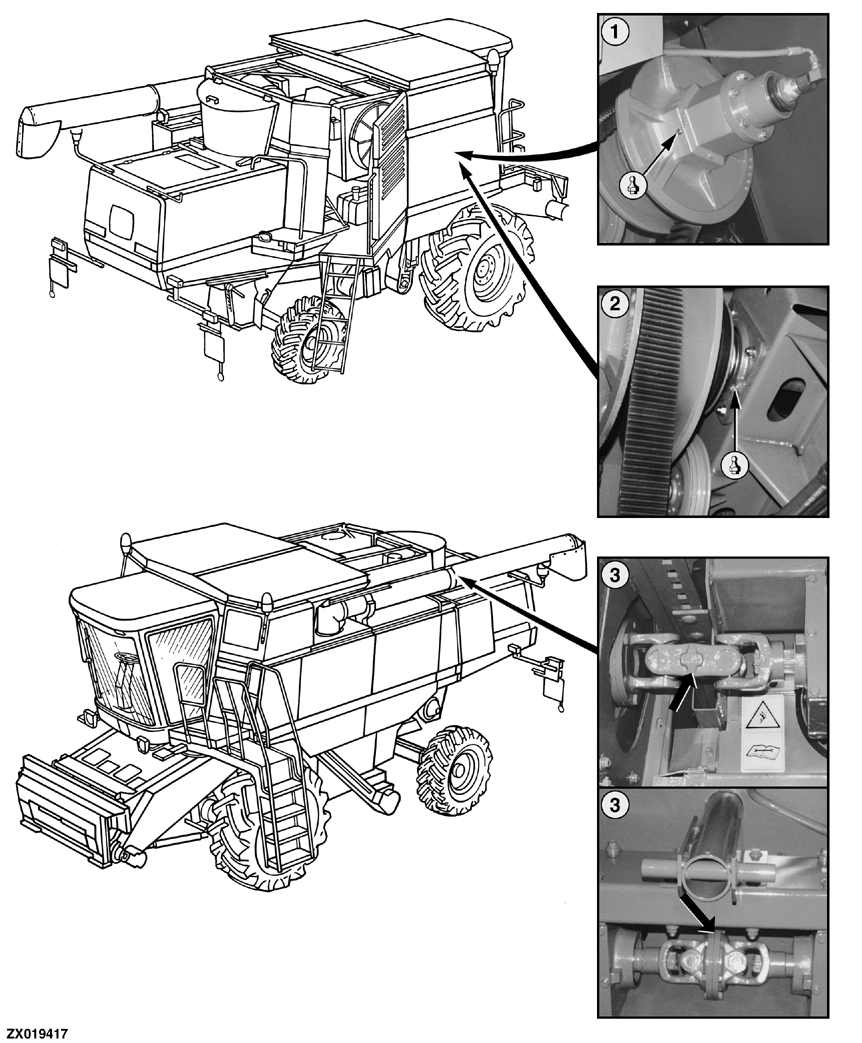 1

2

3

3

ZX019417