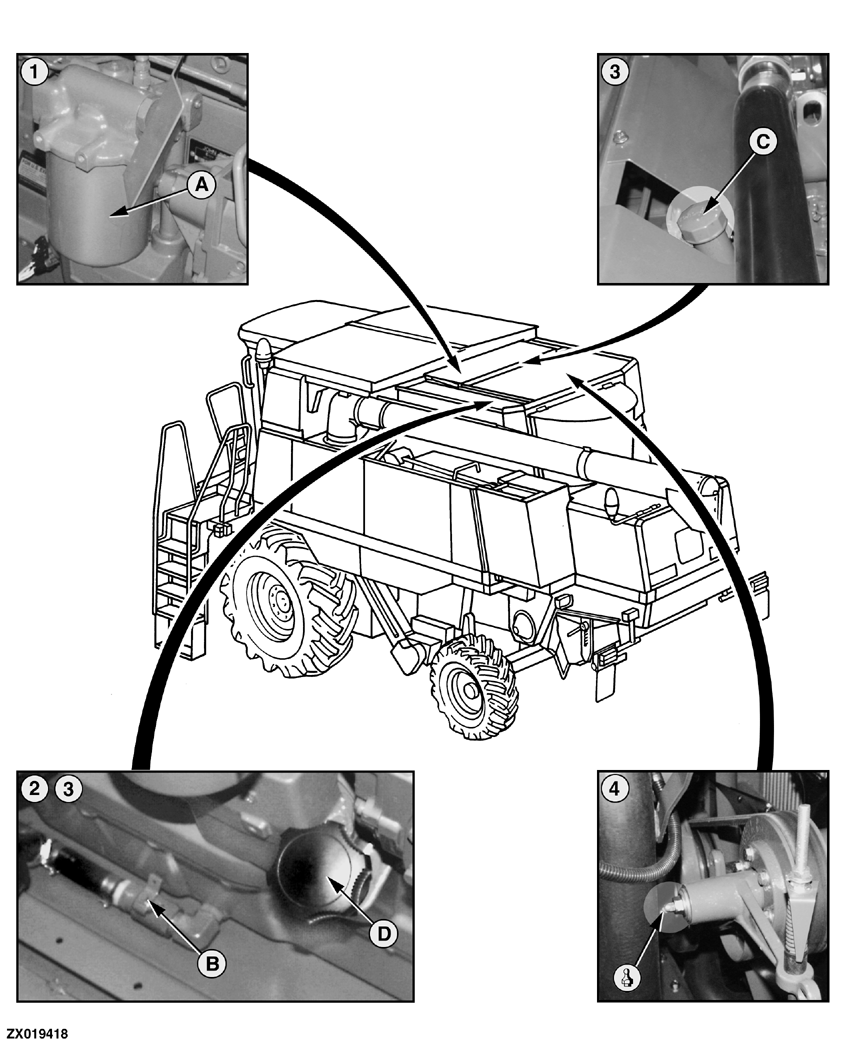 1
A
3
C
2 3
B
D
4
ZX019418