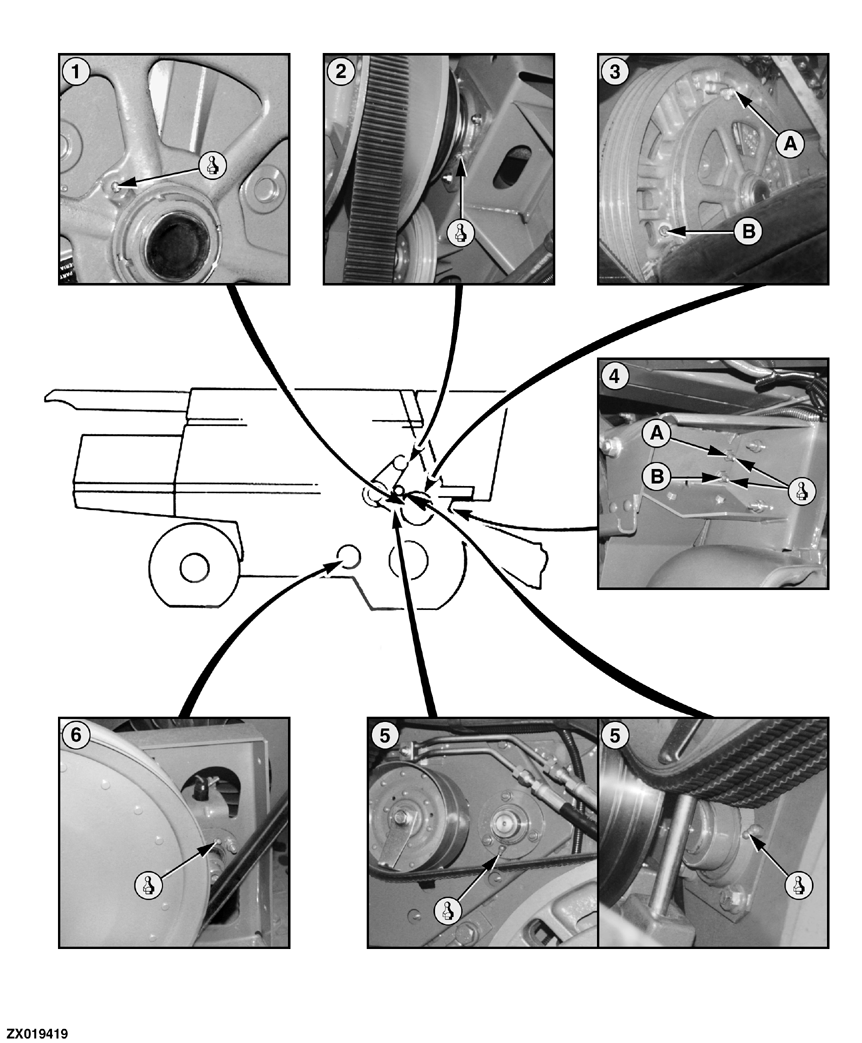 1
2
3
A
B
4
A
B
6
5
5
ZX019419