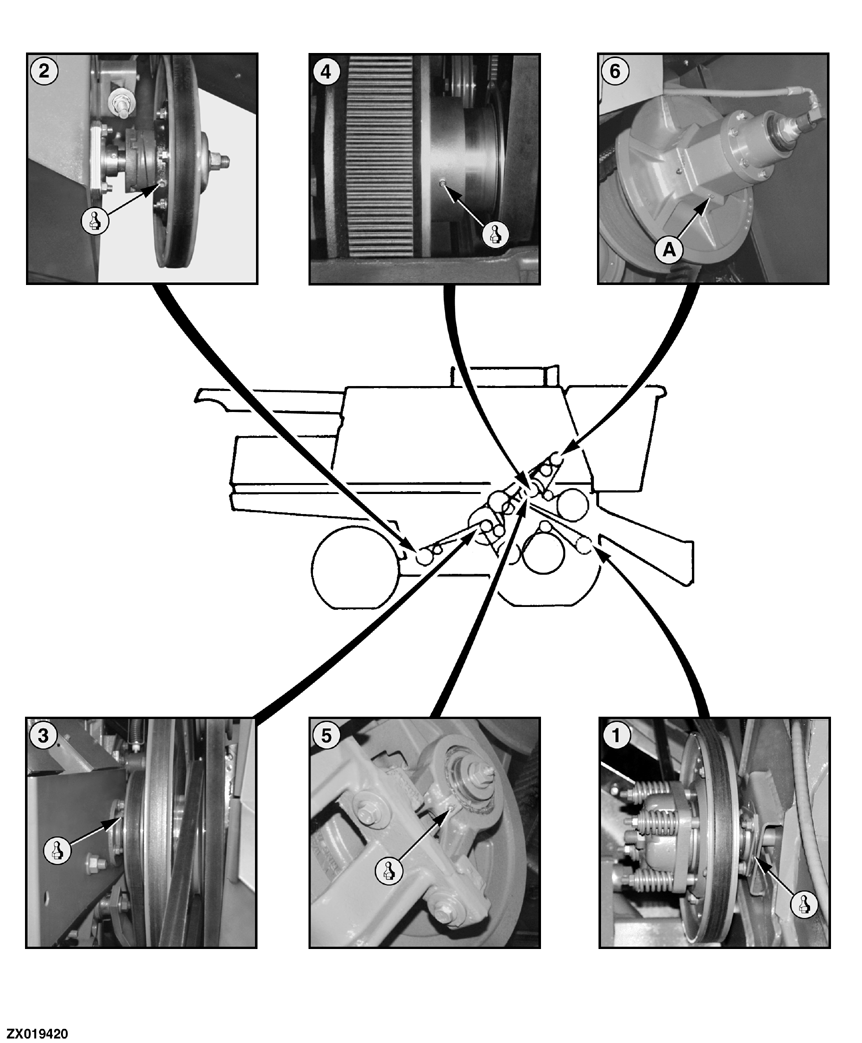 2

4

6

A

3

5

1

ZX019420