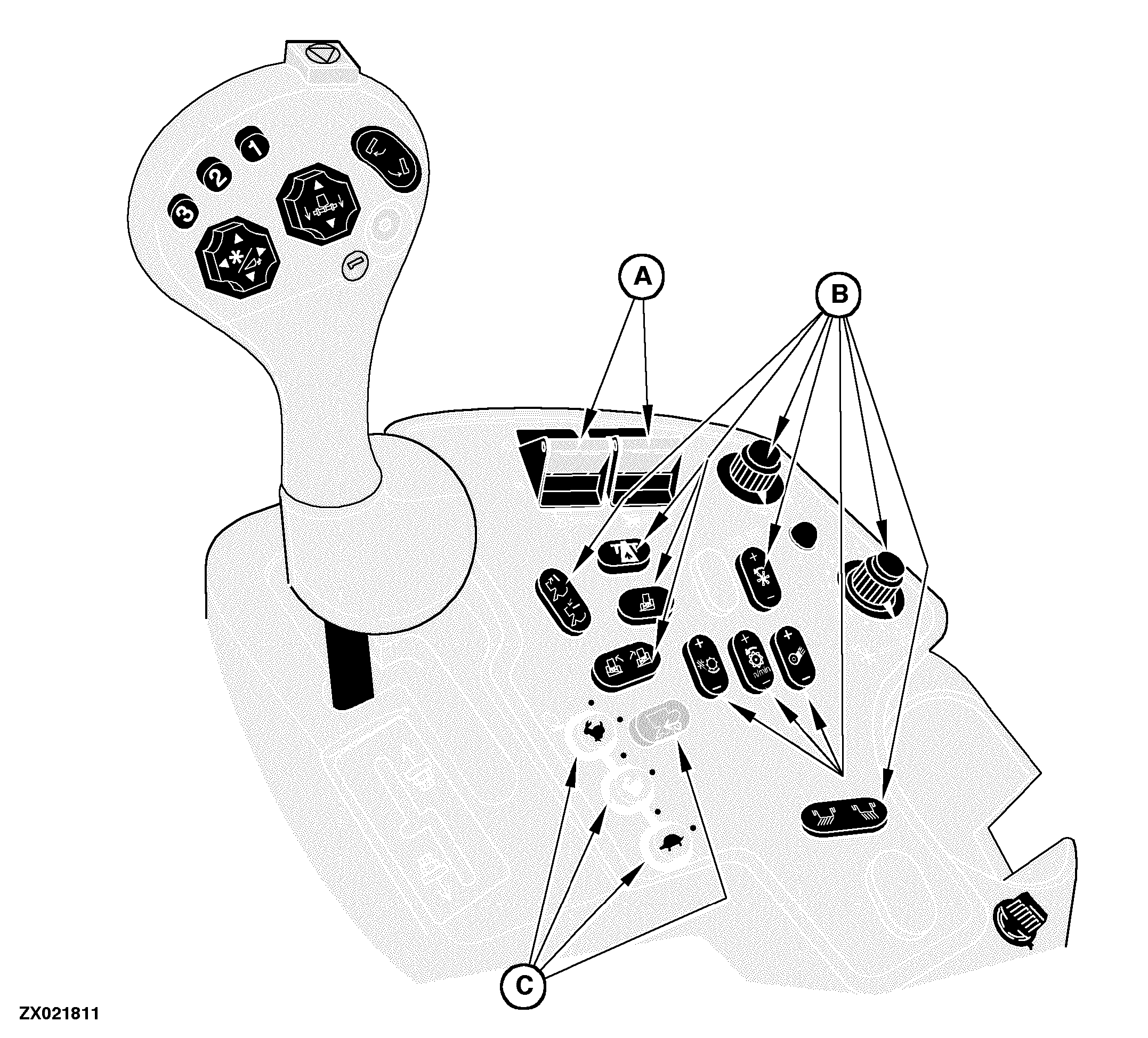 1
2
3
A
B
n/min
C
ZX021811