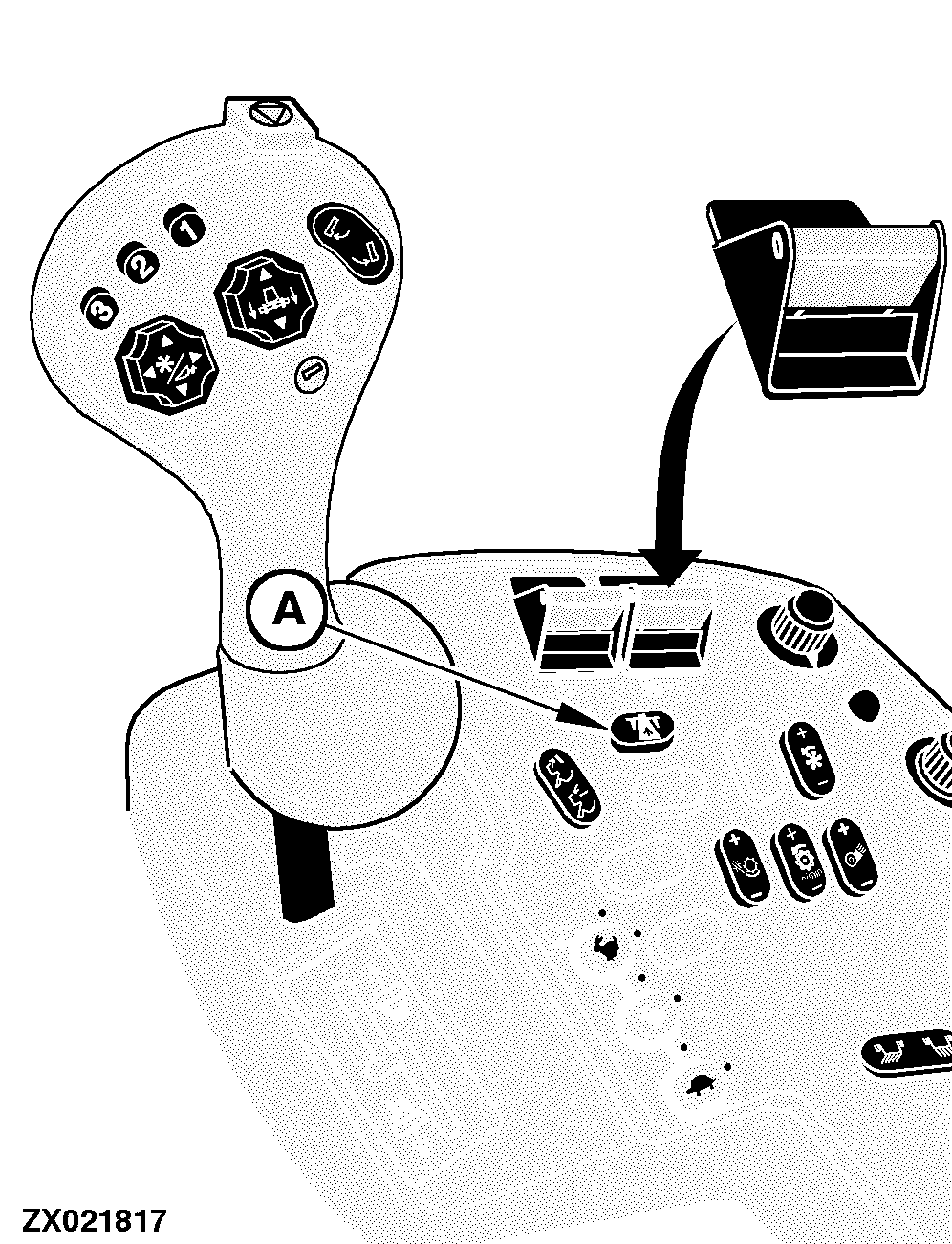 1
2
3
A
ZX021817