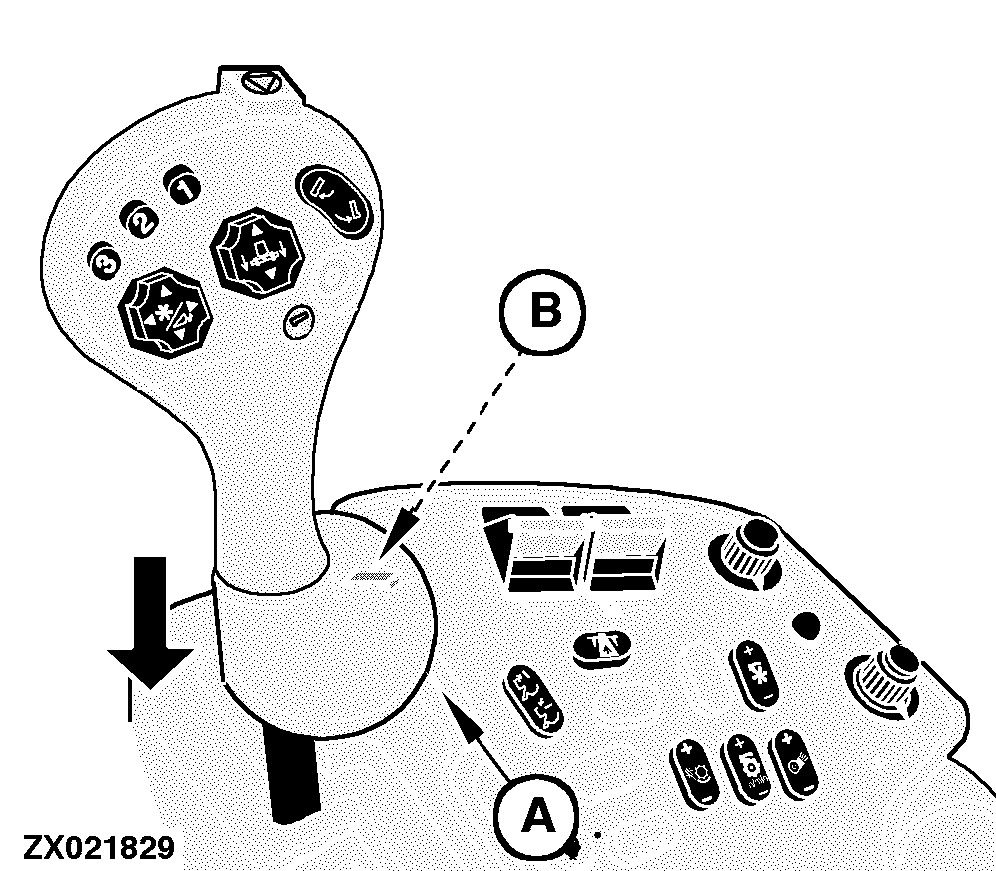 1
2
3
B
A
ZX021829