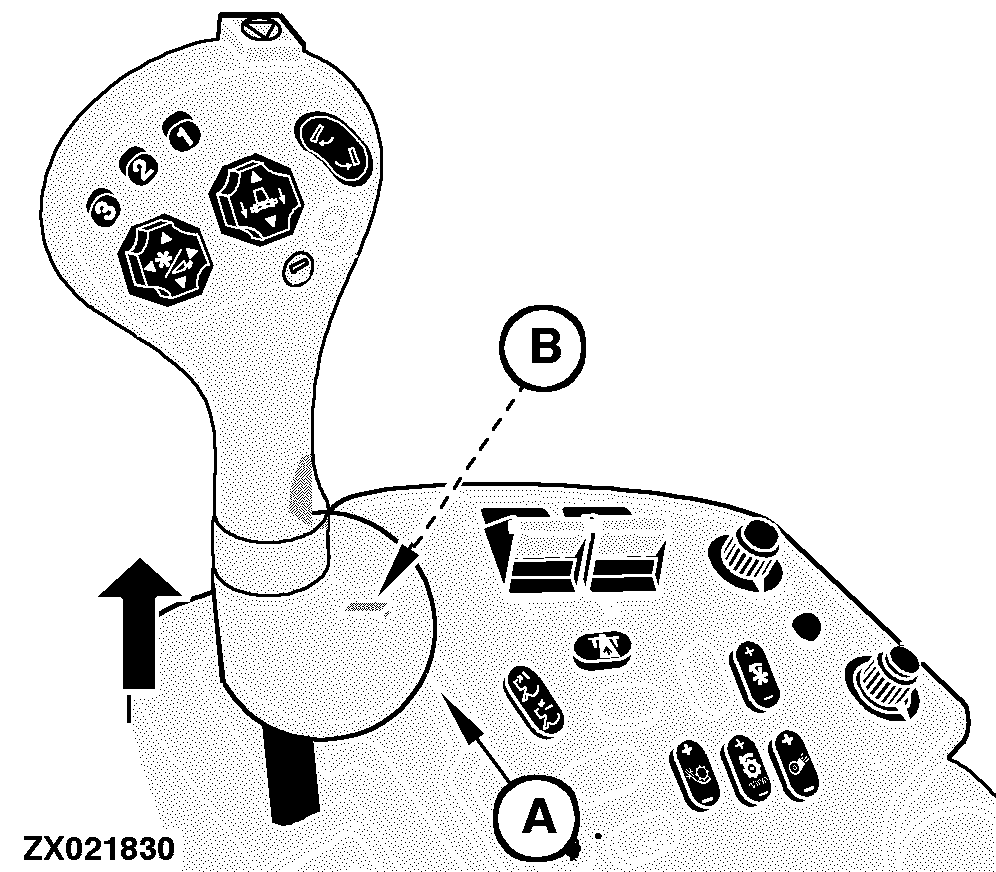 3
2
1
B
A
ZX021830