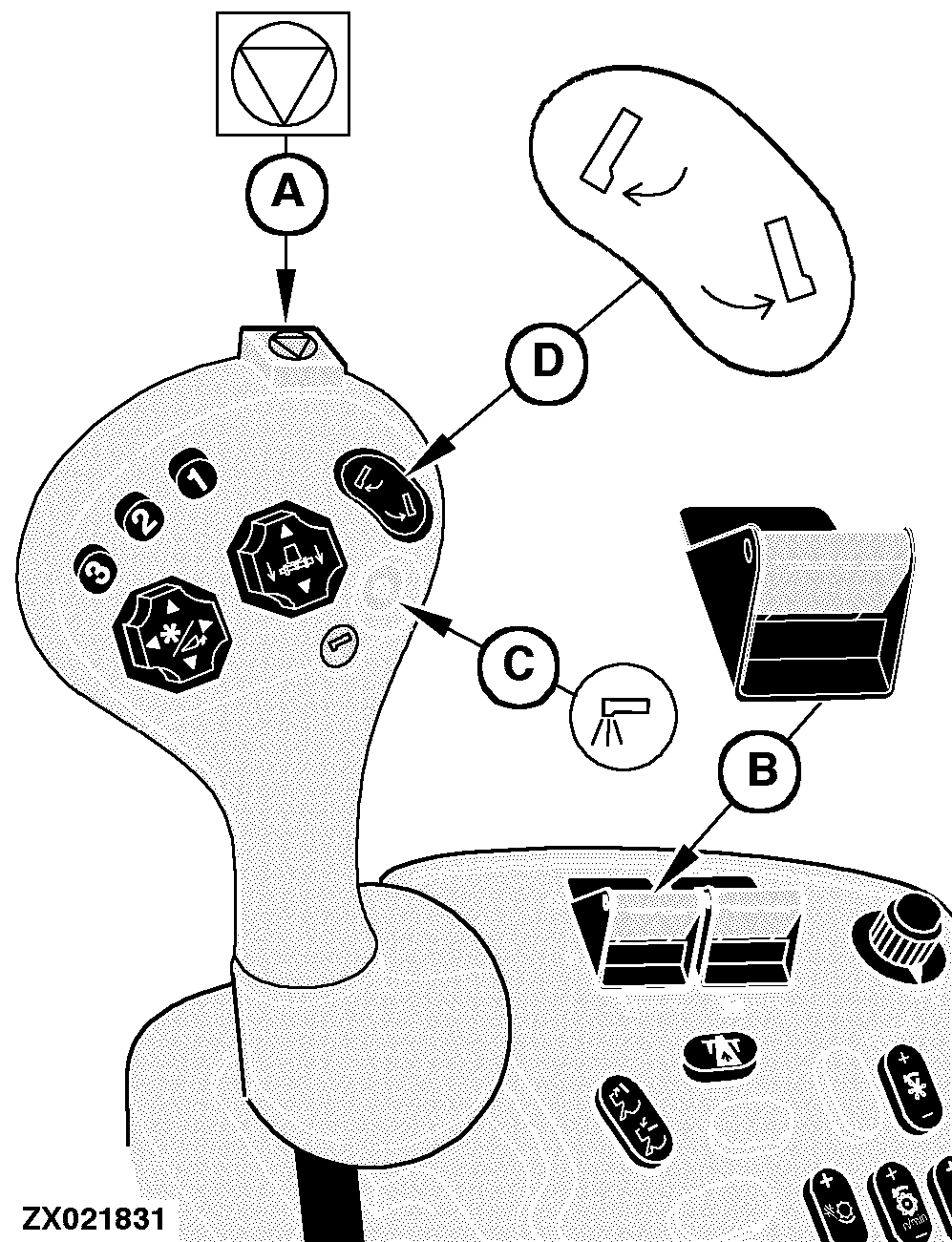 A
D
1
2
3
C
B
ZX021831