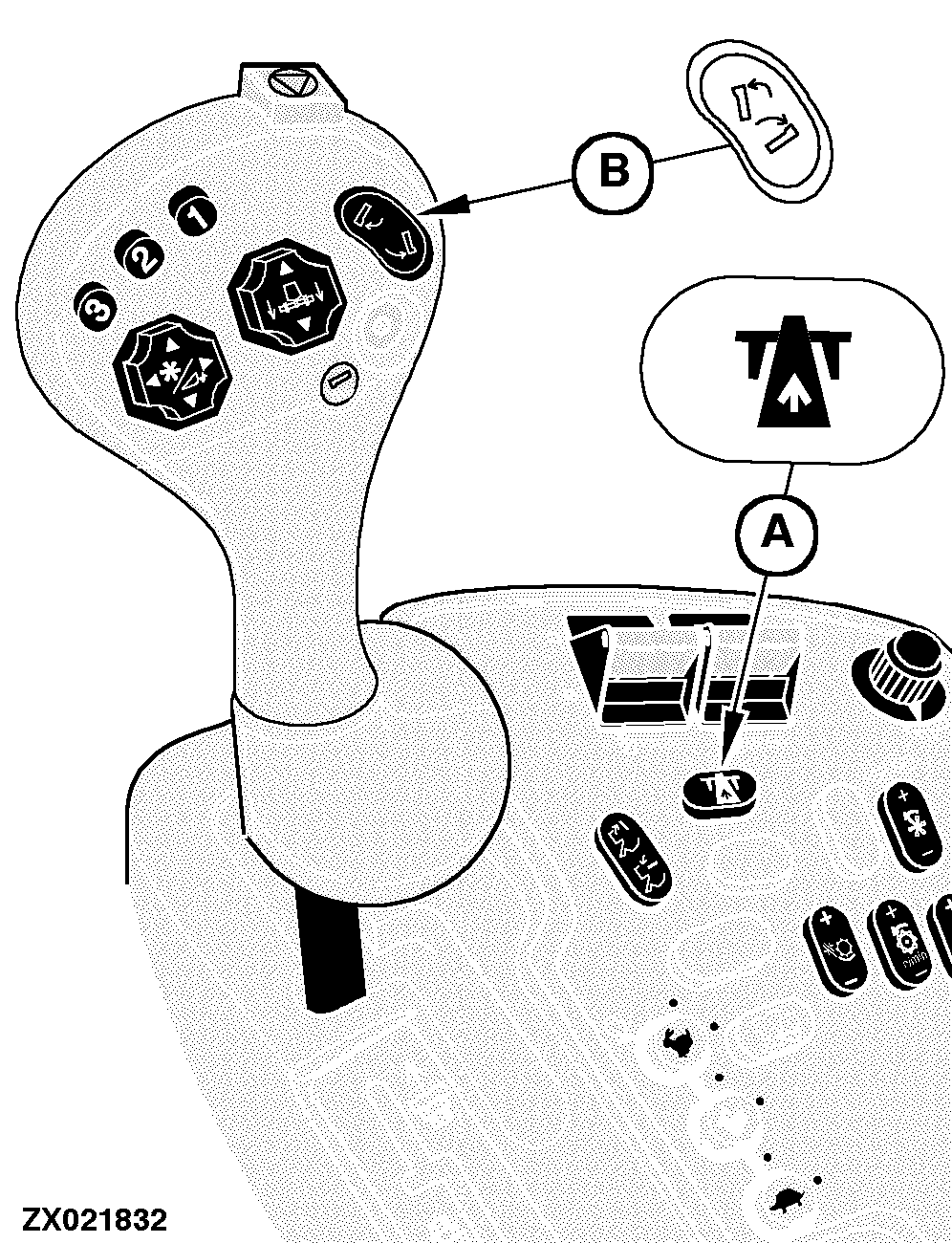 B
1
2
3
A
ZX021832