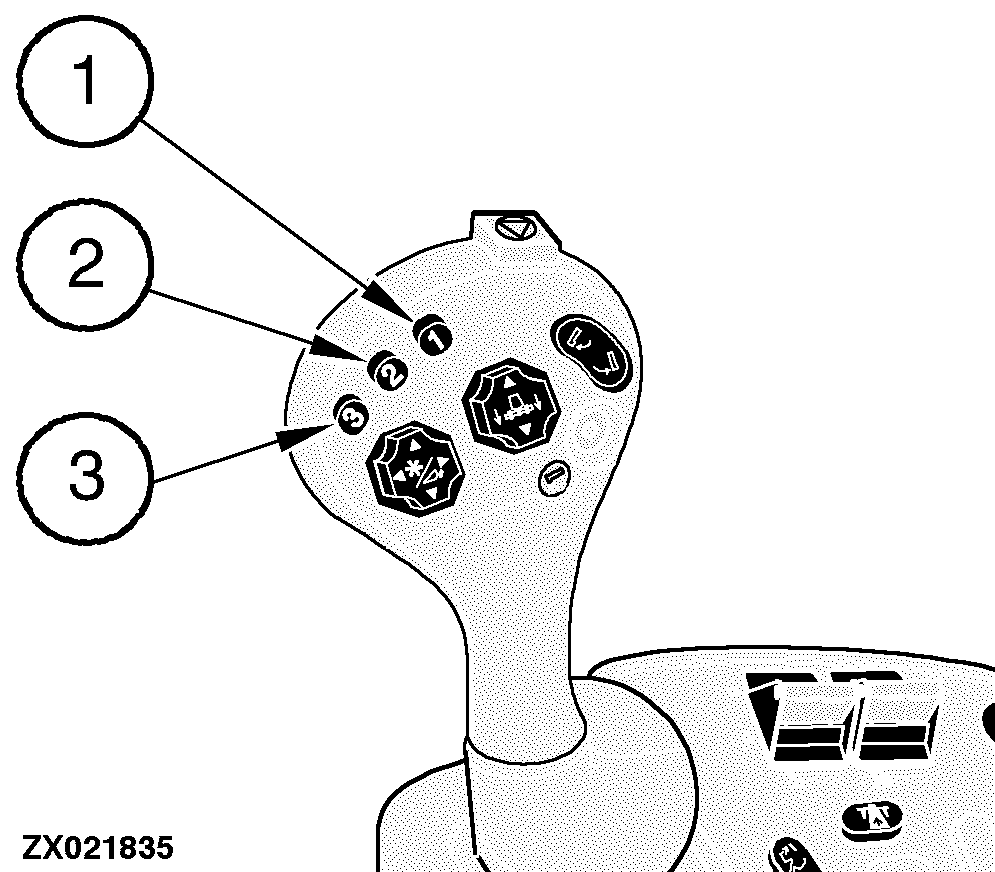 1
2
3
1
2
3
ZX021835