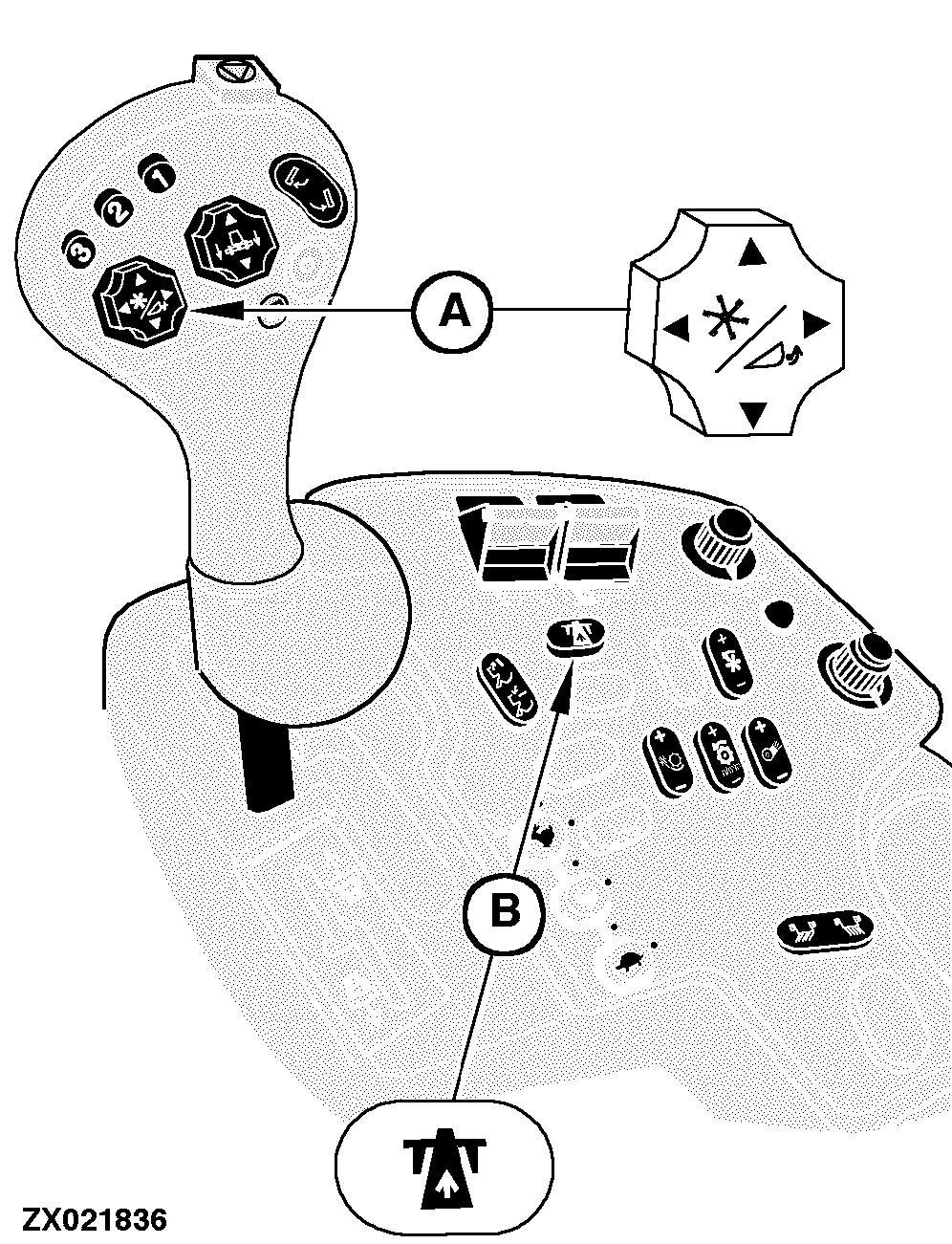 1
2
3
A
B
ZX021836