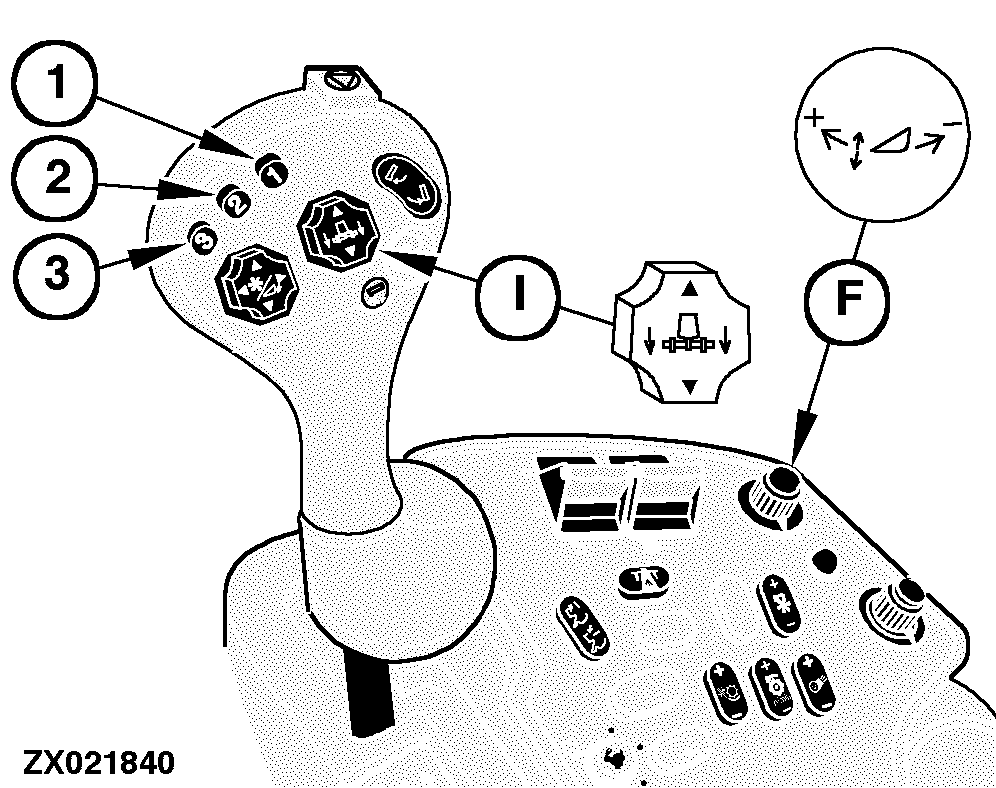 1
2
3
I
F
+
−
ZX021840