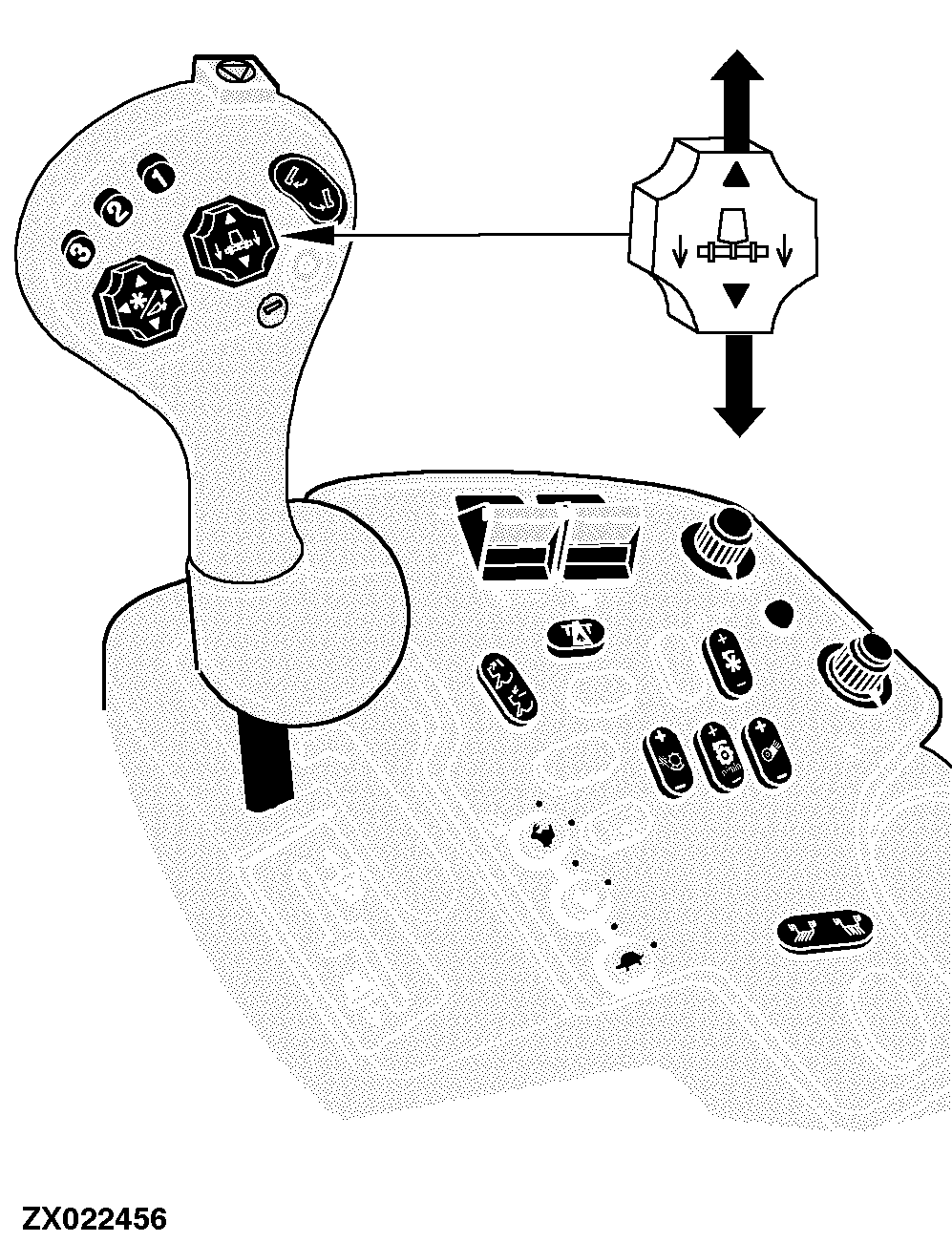 1
2
3

ZX022456