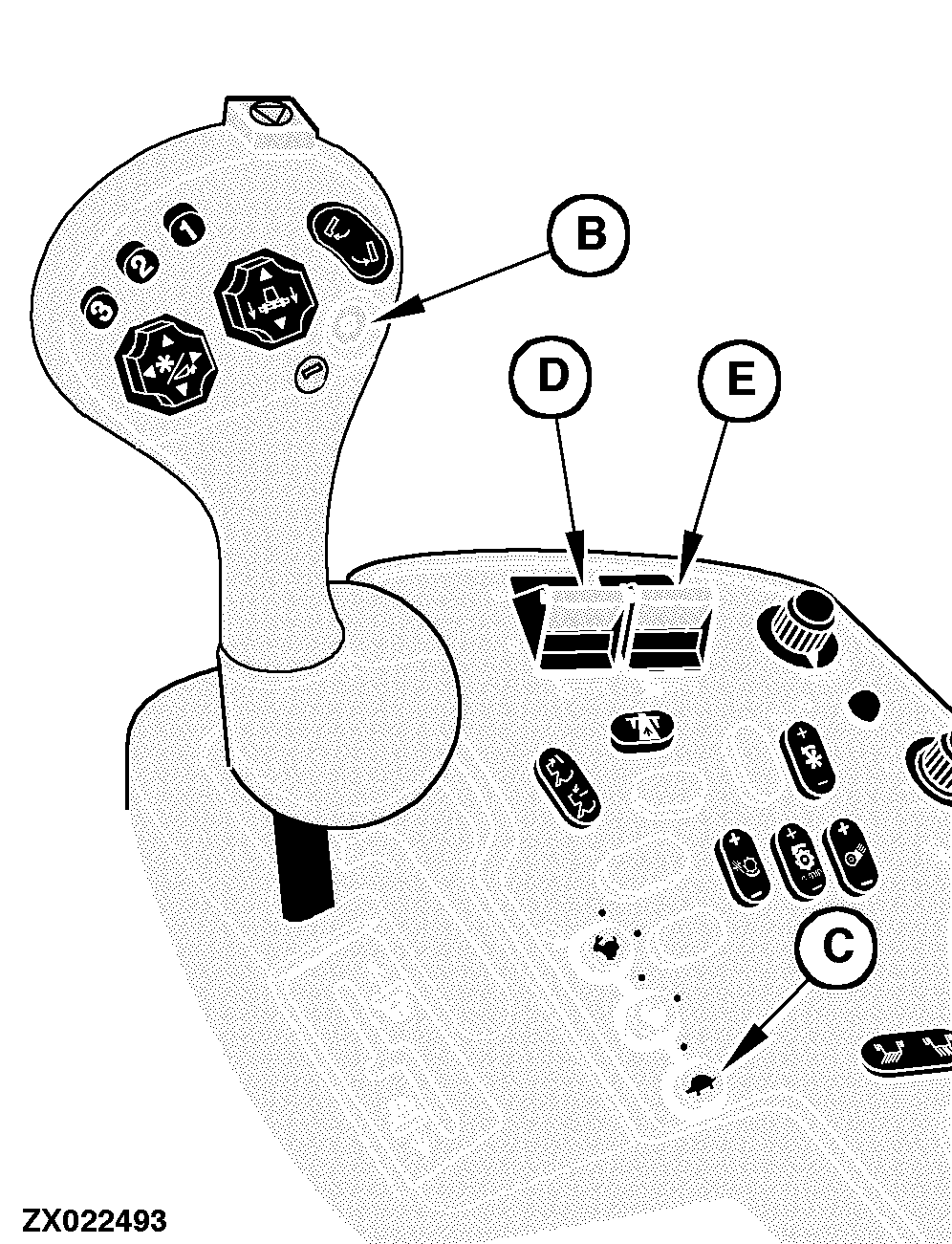 1
2
3
B
D
E
C
ZX022493