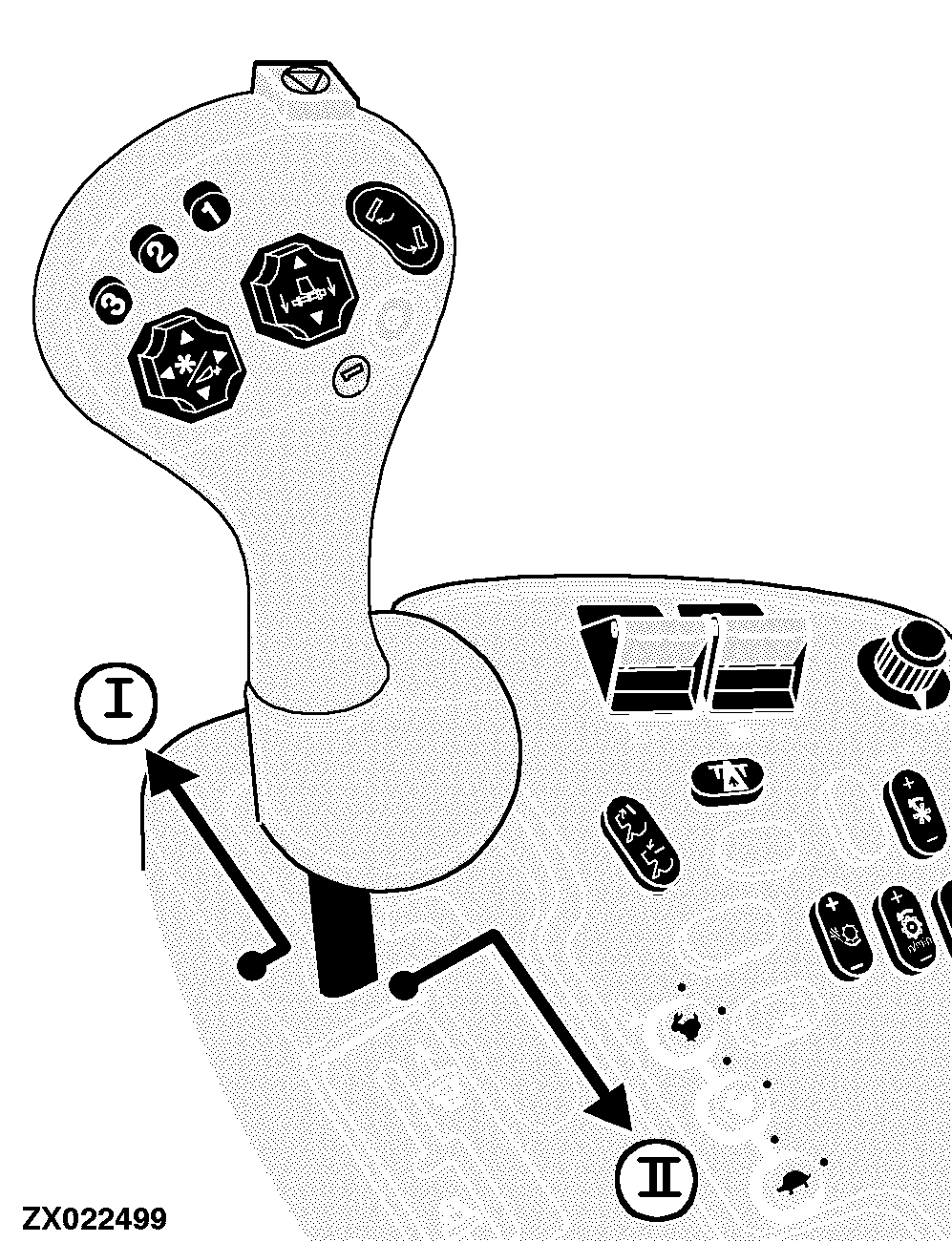 1
2
3
I
II
ZX022499