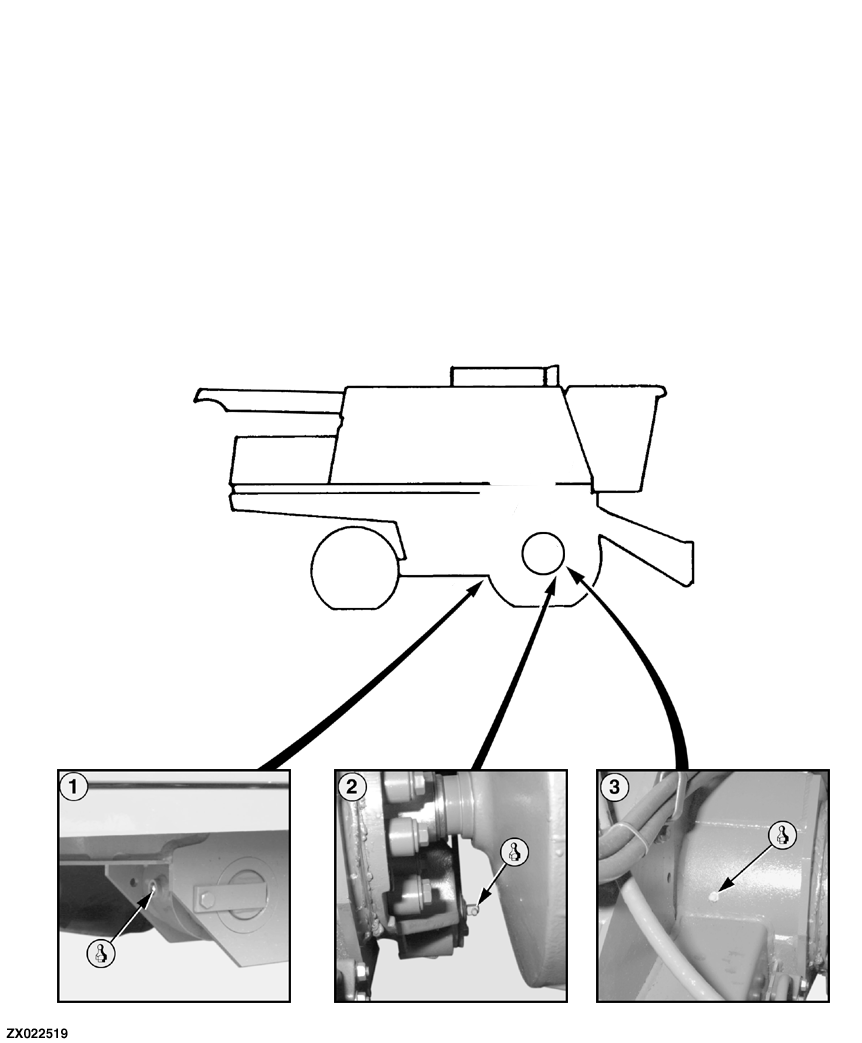 1

2

3

ZX022519