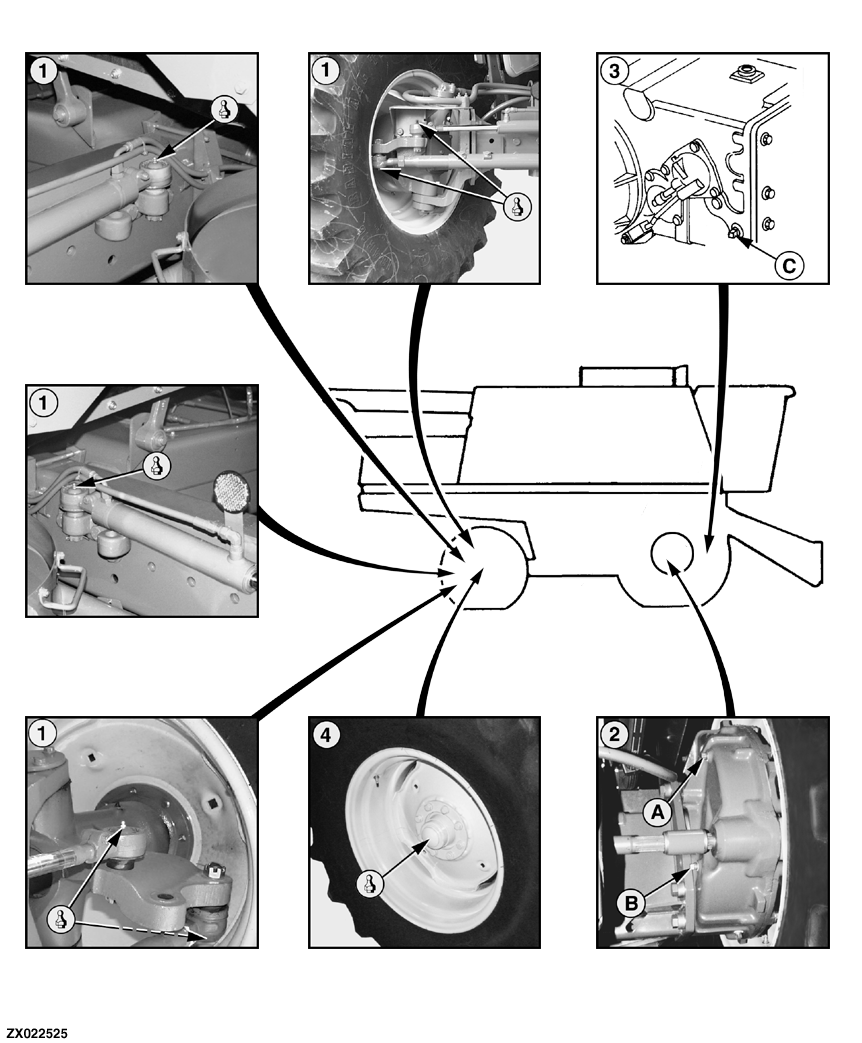 1

1

3

C

1

1

4

2

A

B

ZX022525