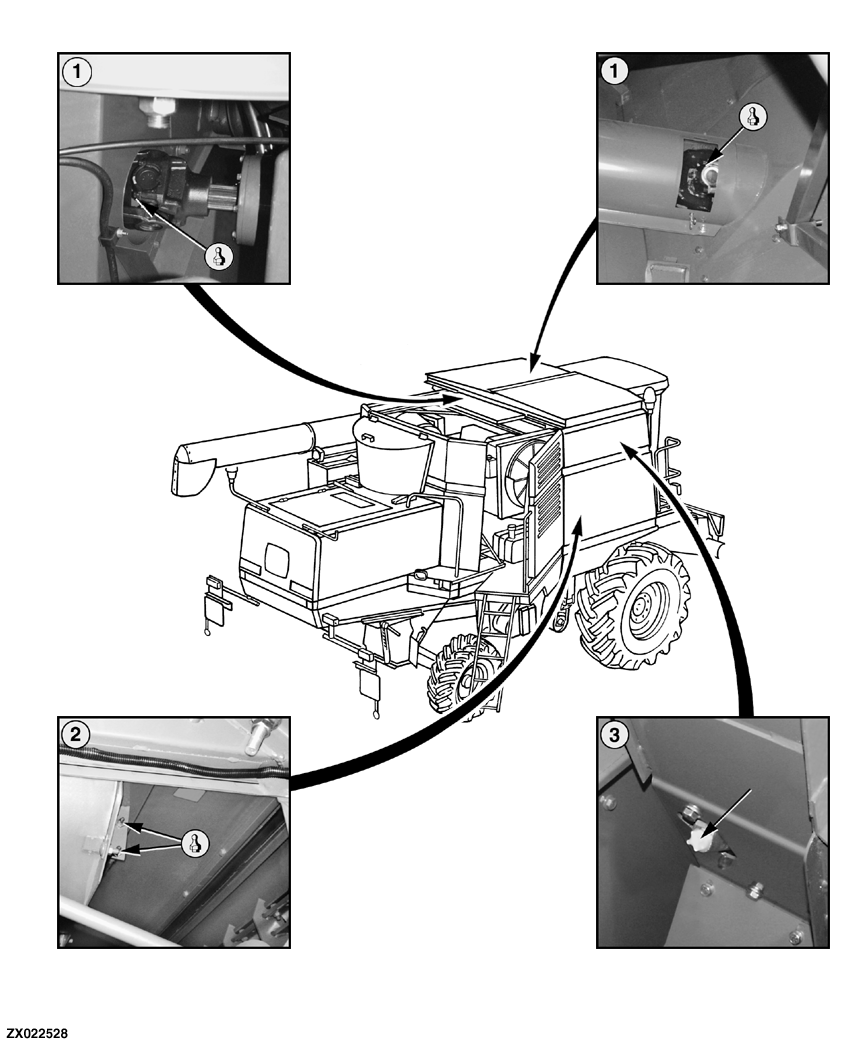 1

1

2

3

ZX022528