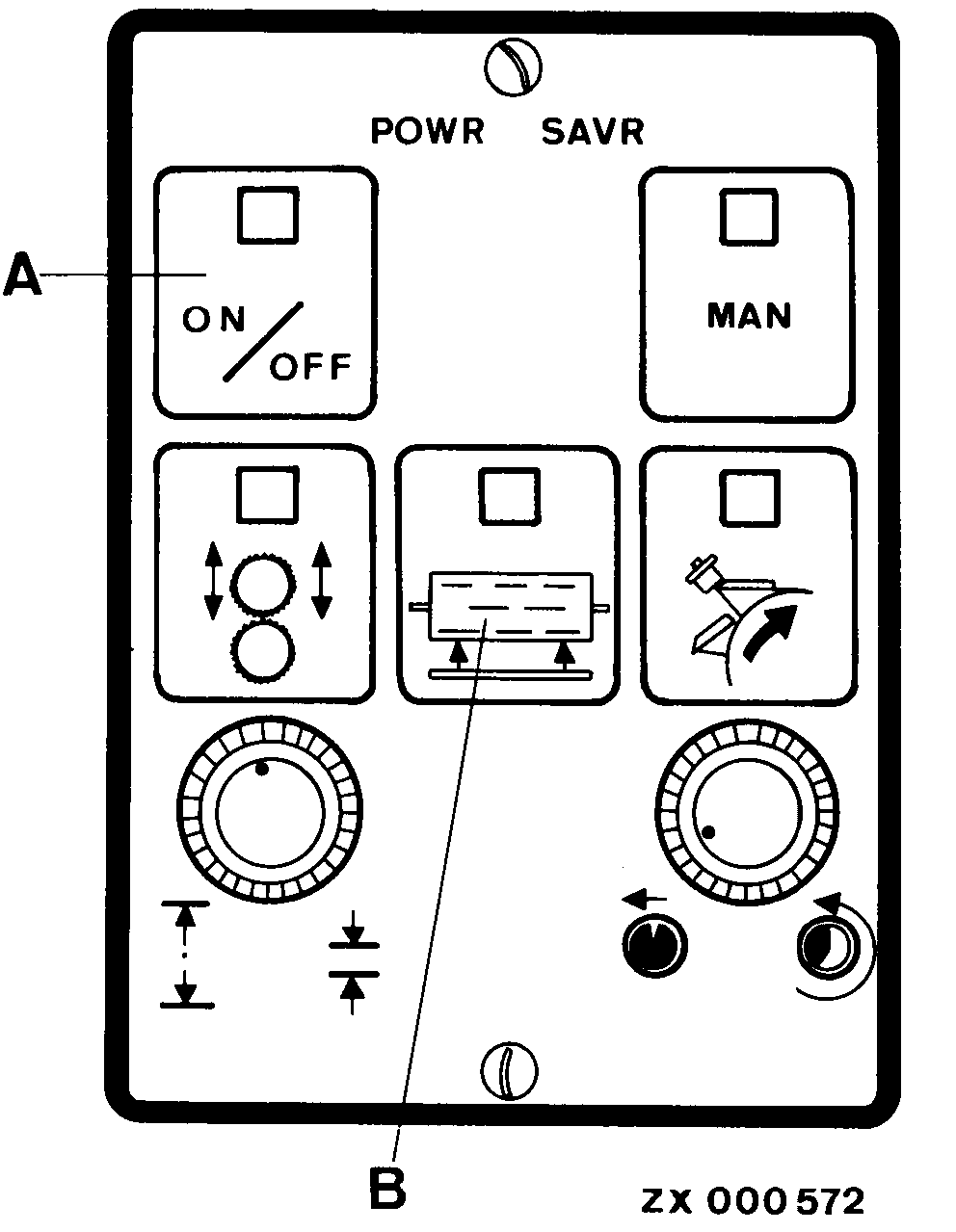 POWR SAVR

A

ON / OFF

MAN

B

ZX 000 572