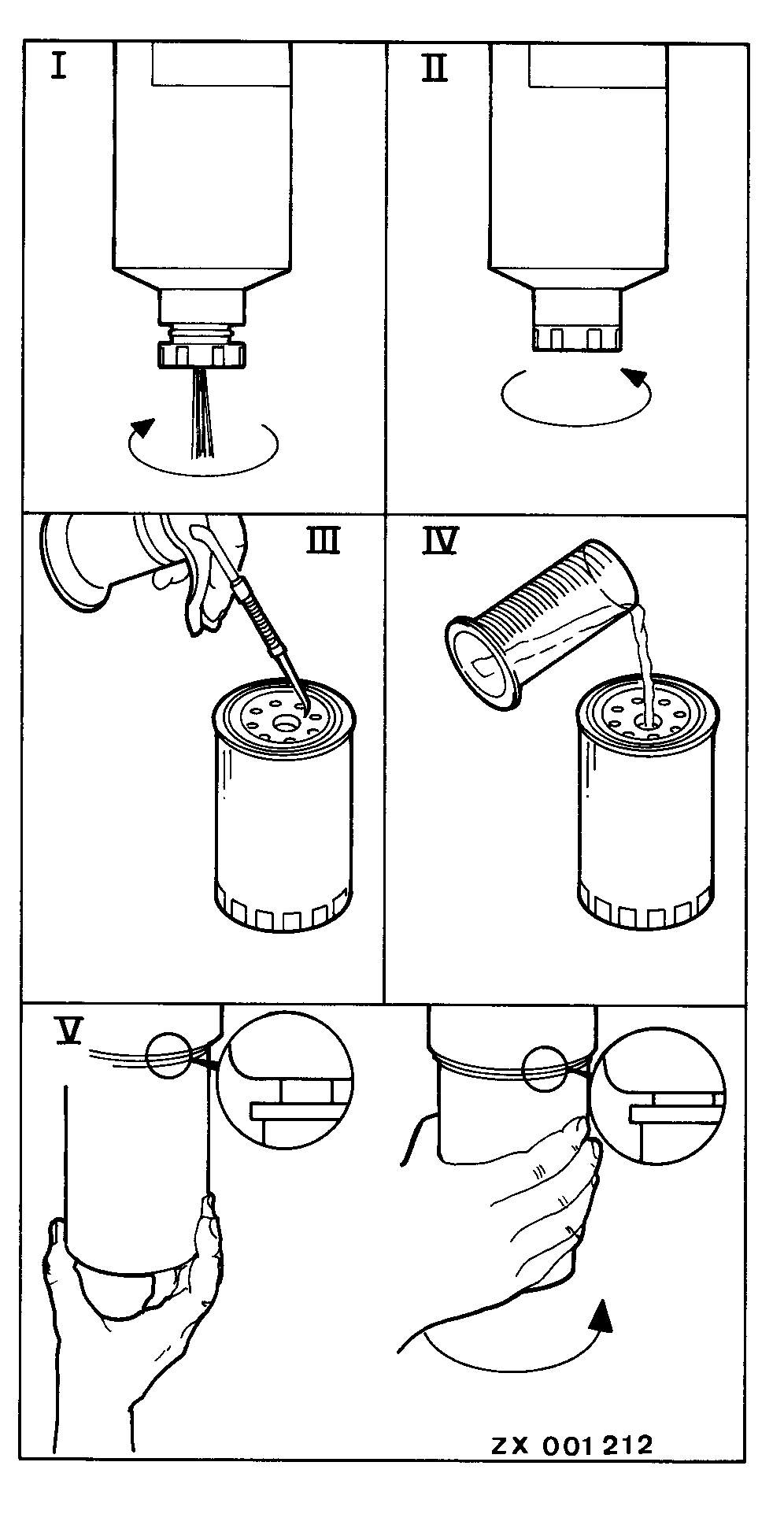 I

II

III

IV

V

ZX 001 212