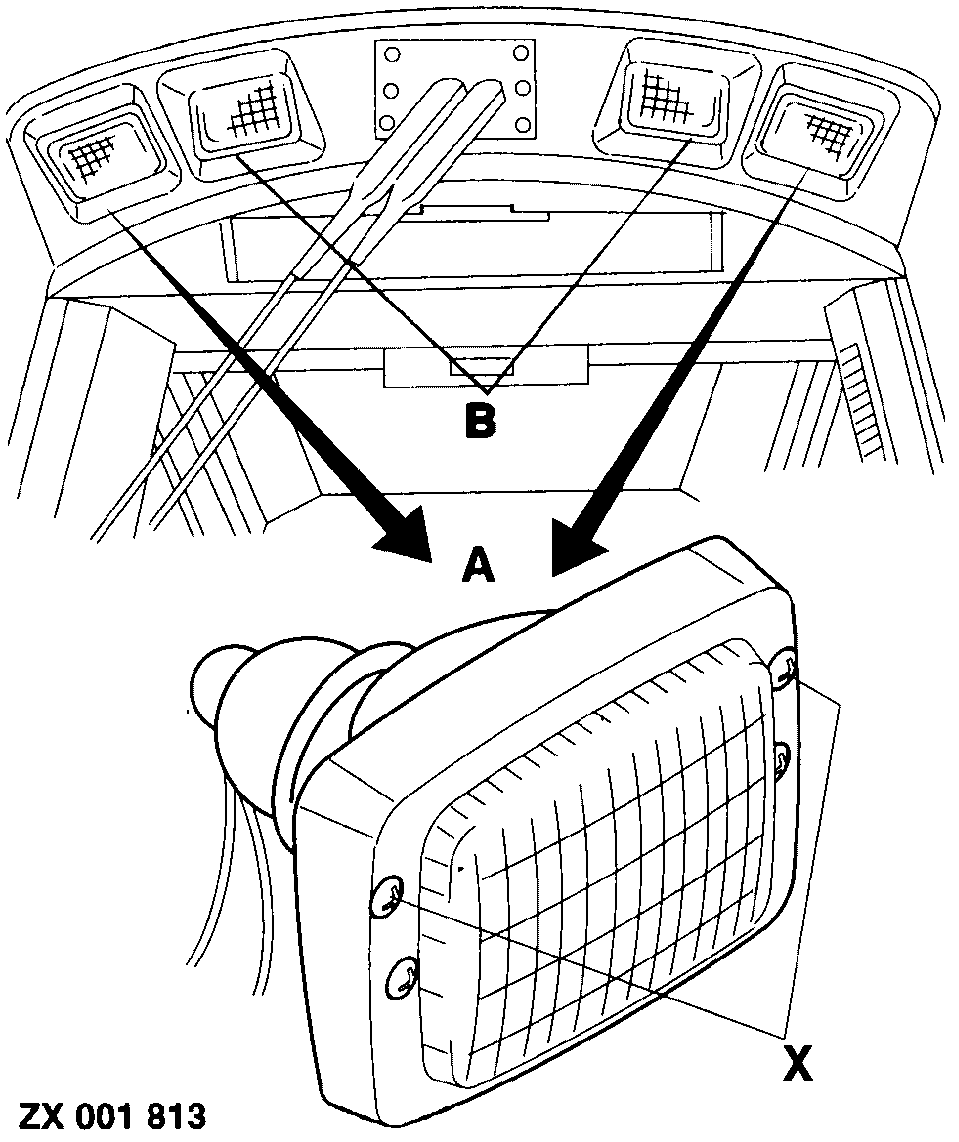 B

A

X

ZX 001 813