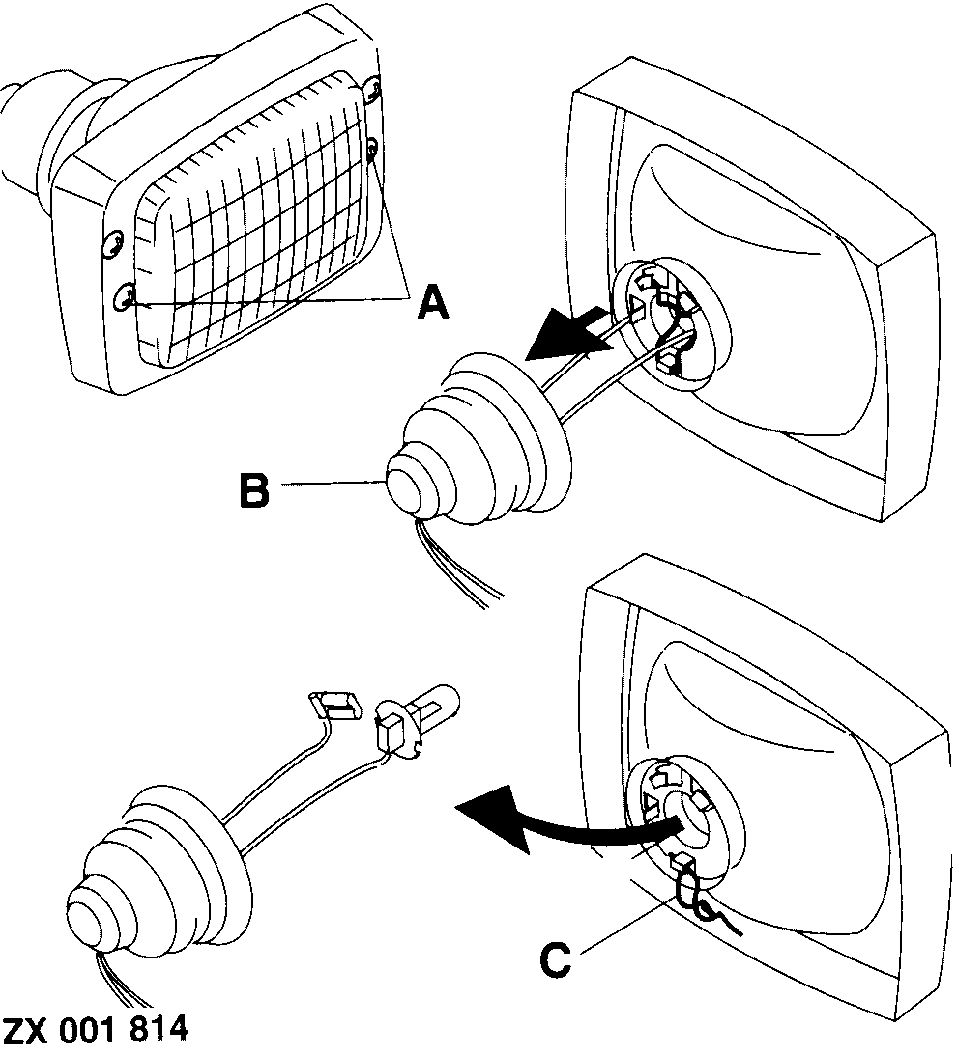 A

B

C

ZX 001 814